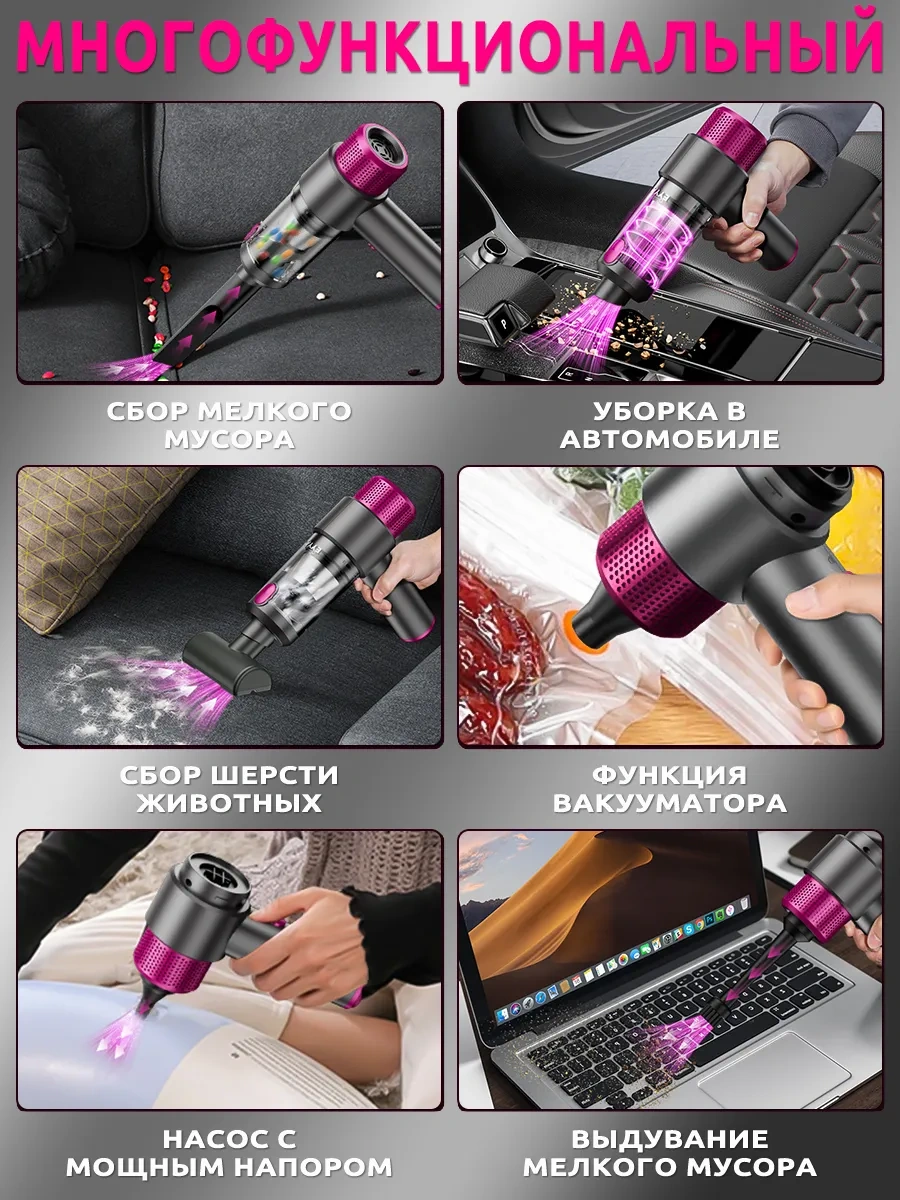 МНОГОФУНКЦИОНАЛЬНЫЙ

СБОР МЕЛКОГО МУСОРА

УБОРКА В АВТОМОБИЛЕ

СБОР ШЕРСТИ ЖИВОТНЫХ

ФУНКЦИЯ ВАКУУМАТОРА

НАСОС С МОЩНЫМ НАПОРОМ

ВЫДУВАНИЕ МЕЛКОГО МУСОРА