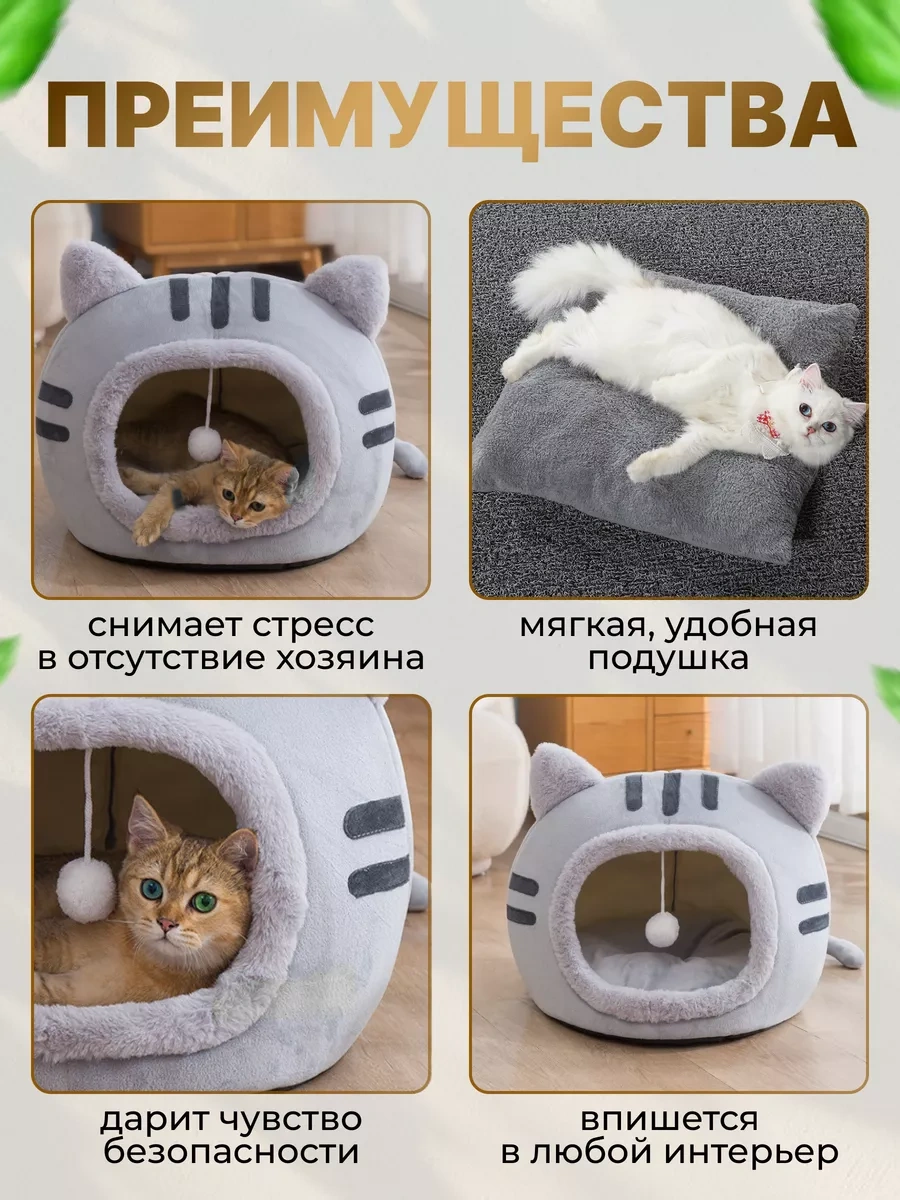 ПРЕИМУЩЕСТВА

снимает стресс в отсутствие хозяина

мягкая, удобная подушка

дарит чувство безопасности

впишется в любой интерьер