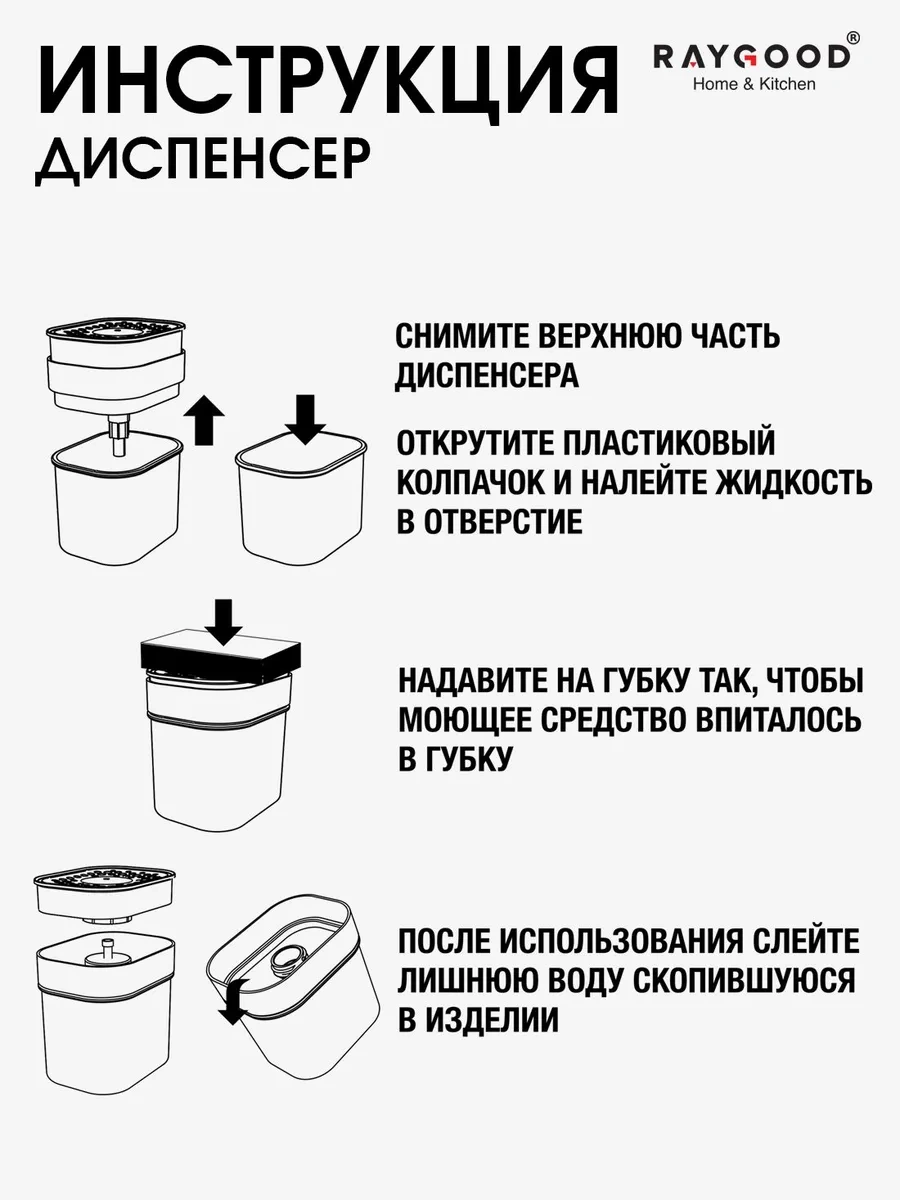 ИНСТРУКЦИЯ
ДИСПЕНСЕР

RAYGOOD®
Home & Kitchen

СНИМИТЕ ВЕРХНЮЮ ЧАСТЬ ДИСПЕНСЕРА

ОТКРУТИТЕ ПЛАСТИКОВЫЙ КОЛПАЧОК И НАЛЕЙТЕ ЖИДКОСТЬ В ОТВЕРСТИЕ

НАДАВИТЕ НА ГУБКУ ТАК, ЧТОБЫ МОЮЩЕЕ СРЕДСТВО ВПИТАЛОСЬ В ГУБКУ

ПОСЛЕ ИСПОЛЬЗОВАНИЯ СЛЕЙТЕ ЛИШНЮЮ ВОДУ СКОПИВШУЮСЯ В ИЗДЕЛИИ