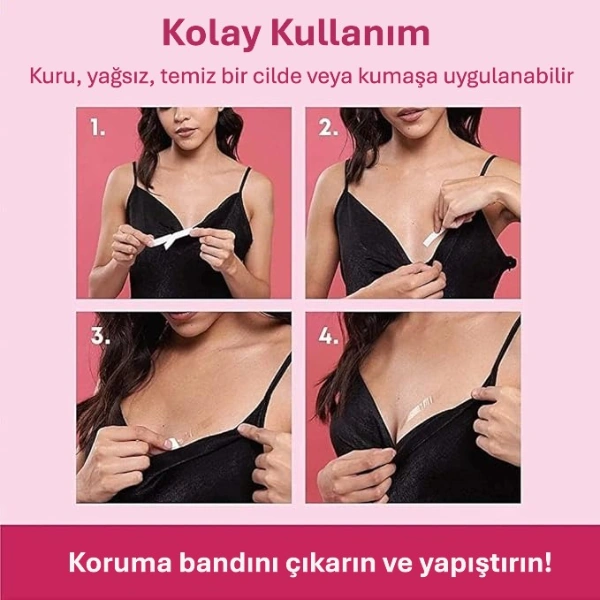 Kolay Kullanım

Kuru, yağsız, temiz bir cilde veya kumaşa uygulanabilir

1.

2.

3.

4.

Koruma bandını çıkarın ve yapıştırın!