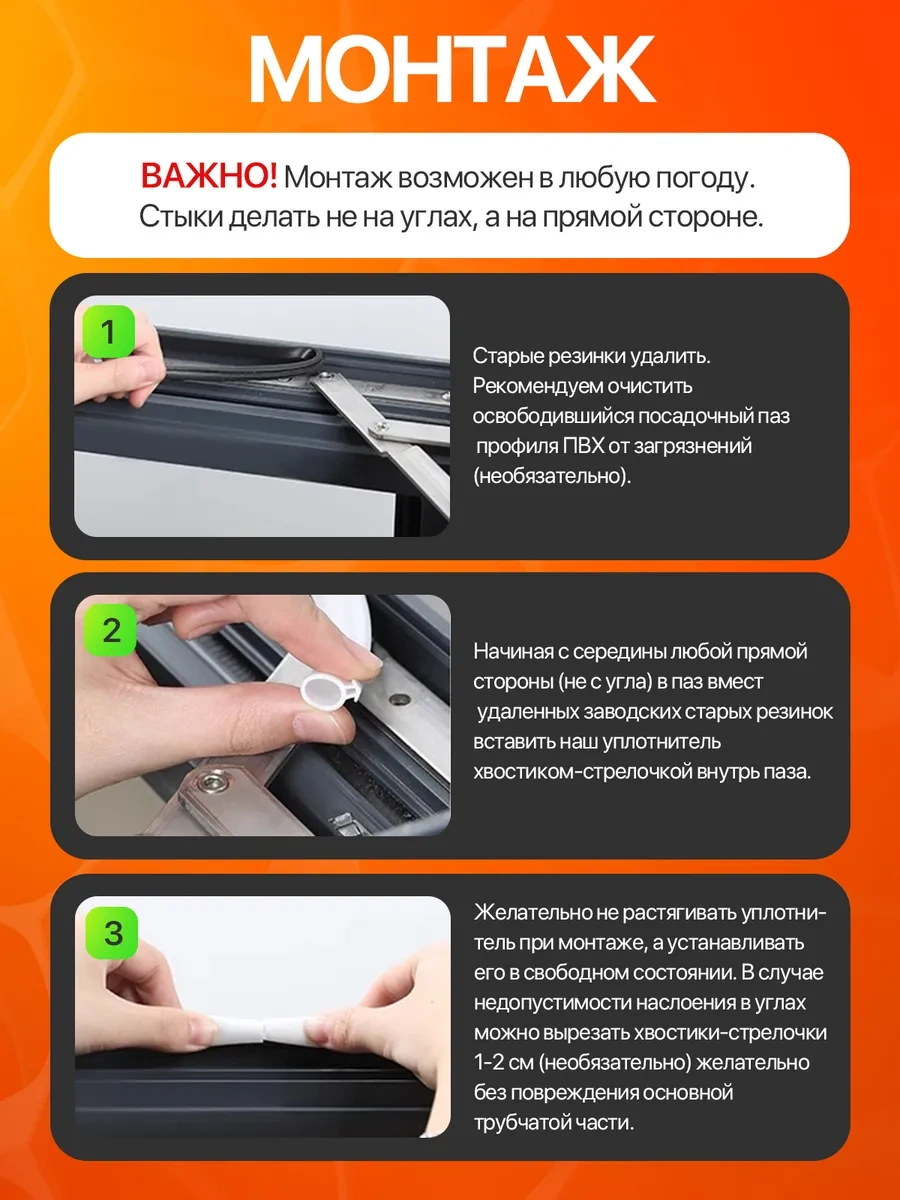 МОНТАЖ

ВАЖНО! Монтаж возможен в любую погоду. Стыки делать не на углах, а на прямой стороне.

1

Старые резинки удалить. Рекомендуем очистить освободившийся посадочный паз профиля ПВХ от загрязнений (необязательно).

2

Начиная с середины любой прямой стороны (не с угла) в паз вмест удаленных заводских старых резинок вставить наш уплотнитель хвостиком-стрелочкой внутрь паза.

3

Желательно не растягивать уплотнитель при монтаже, а устанавливать его в свободном состоянии. В случае недопустимости наслоения в углах можно вырезать хвостики-стрелочки 1-2 см (необязательно) желательно без повреждения основной трубчатой части.