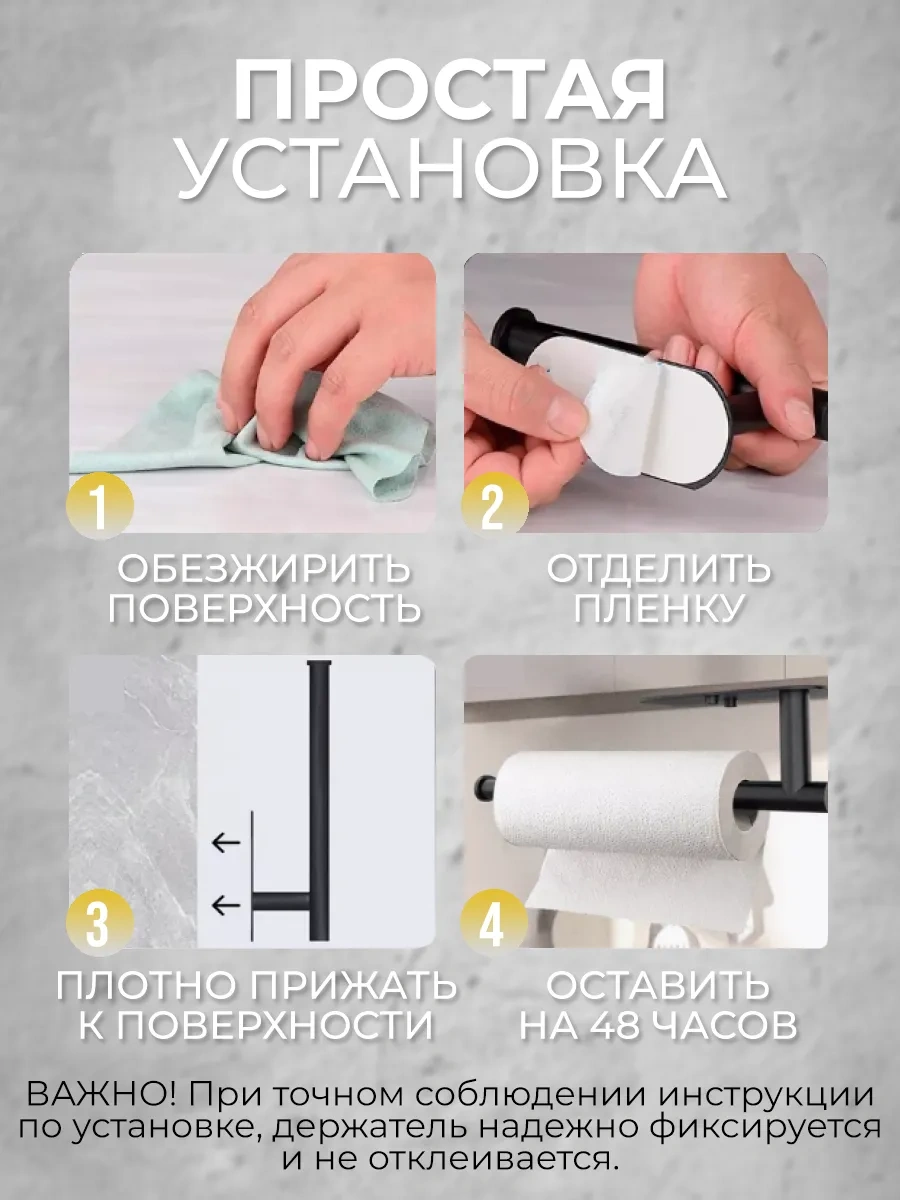 ПРОСТАЯ
УСТАНОВКА

1

ОБЕЗЖИРИТЬ ПОВЕРХНОСТЬ

2

ОТДЕЛИТЬ ПЛЕНКУ

3

ПЛОТНО ПРИЖАТЬ К ПОВЕРХНОСТИ

4

ОСТАВИТЬ НА 48 ЧАСОВ

ВАЖНО! При точном соблюдении инструкции по установке, держатель надежно фиксируется и не отклеивается.