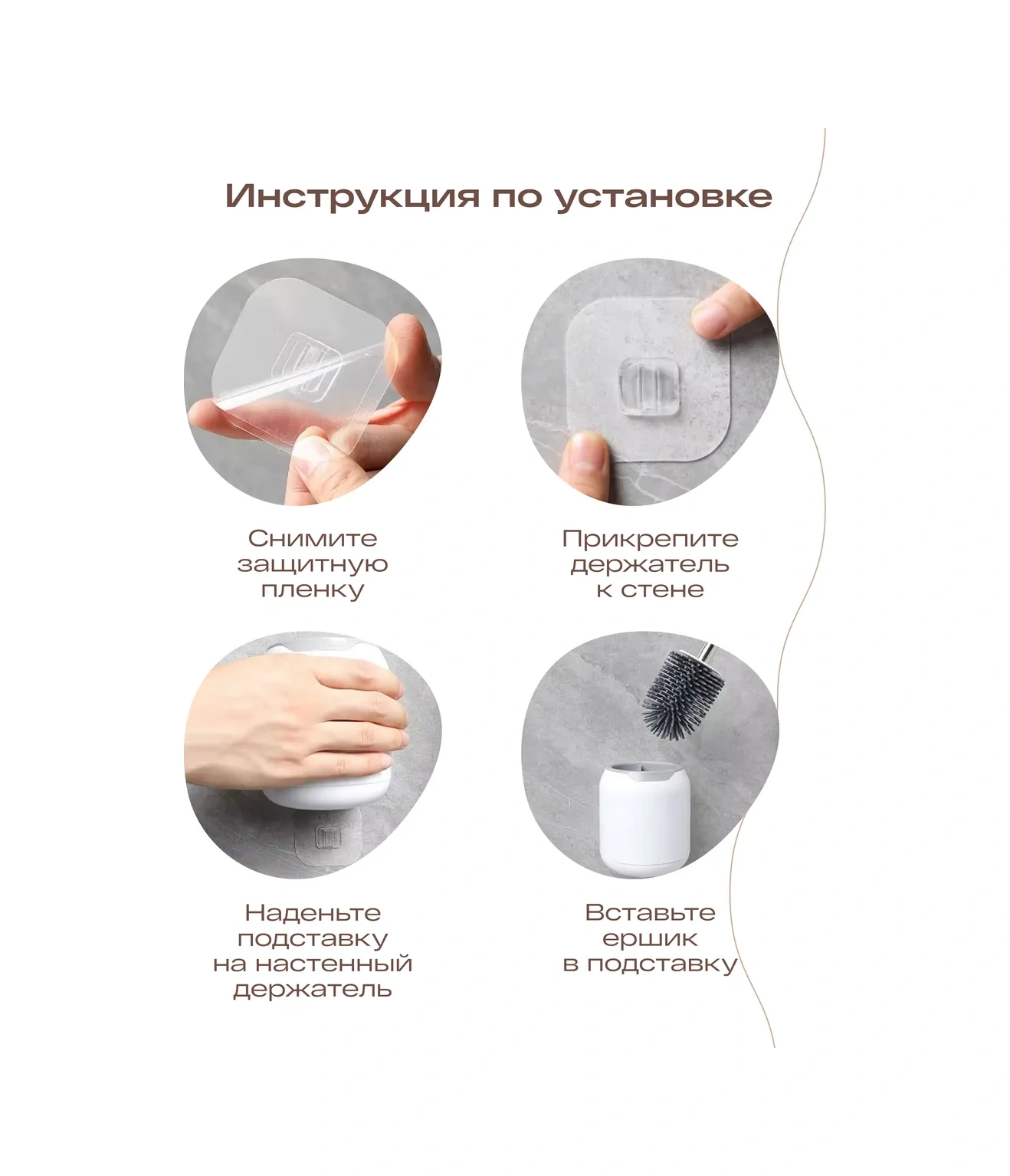 Инструкция по установке

Снимите защитную пленку

Прикрепите держатель к стене

Наденьте подставку на настенный держатель

Вставьте ершик в подставку