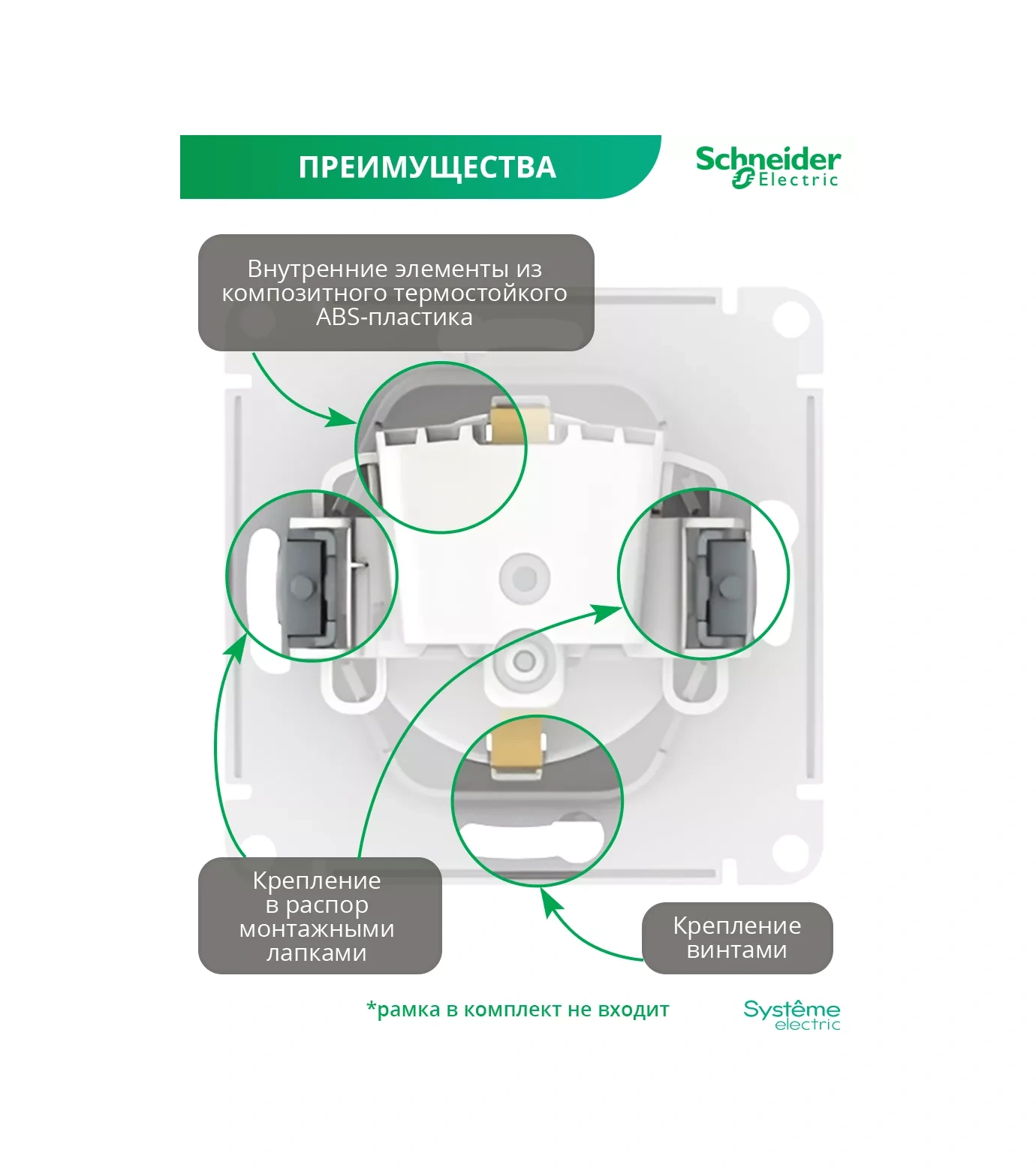 ПРЕИМУЩЕСТВА

Schneider Electric

Внутренние элементы из композитного термостойкого ABS-пластика

Крепление в распор монтажными лапками

Крепление винтами

*рамка в комплект не входит

Systême electric