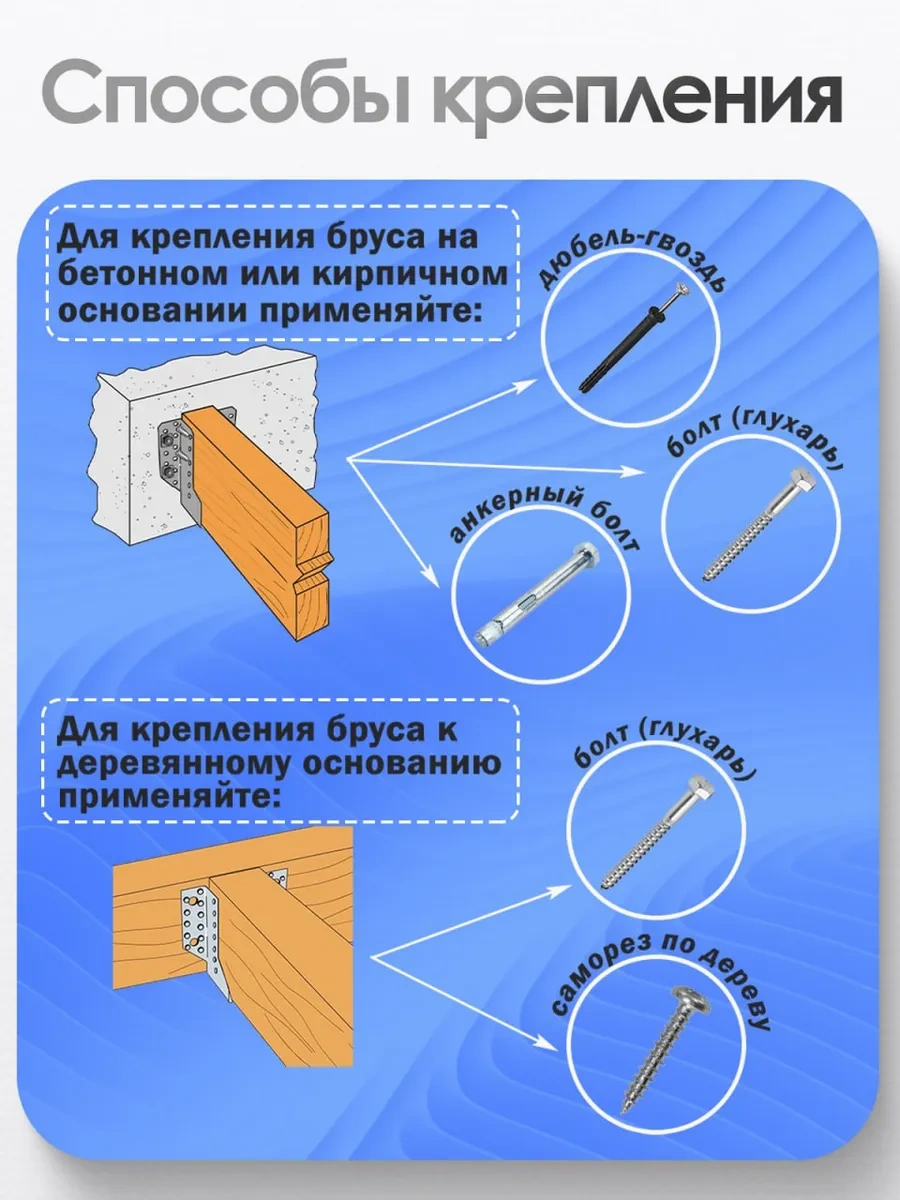 Способы крепления

Для крепления бруса на бетонном или кирпичном основании применяйте:

дюбель-гвоздь

болт (глухарь)

анкерный болт

Для крепления бруса к деревянному основанию применяйте:

болт (глухарь)

саморез по дереву