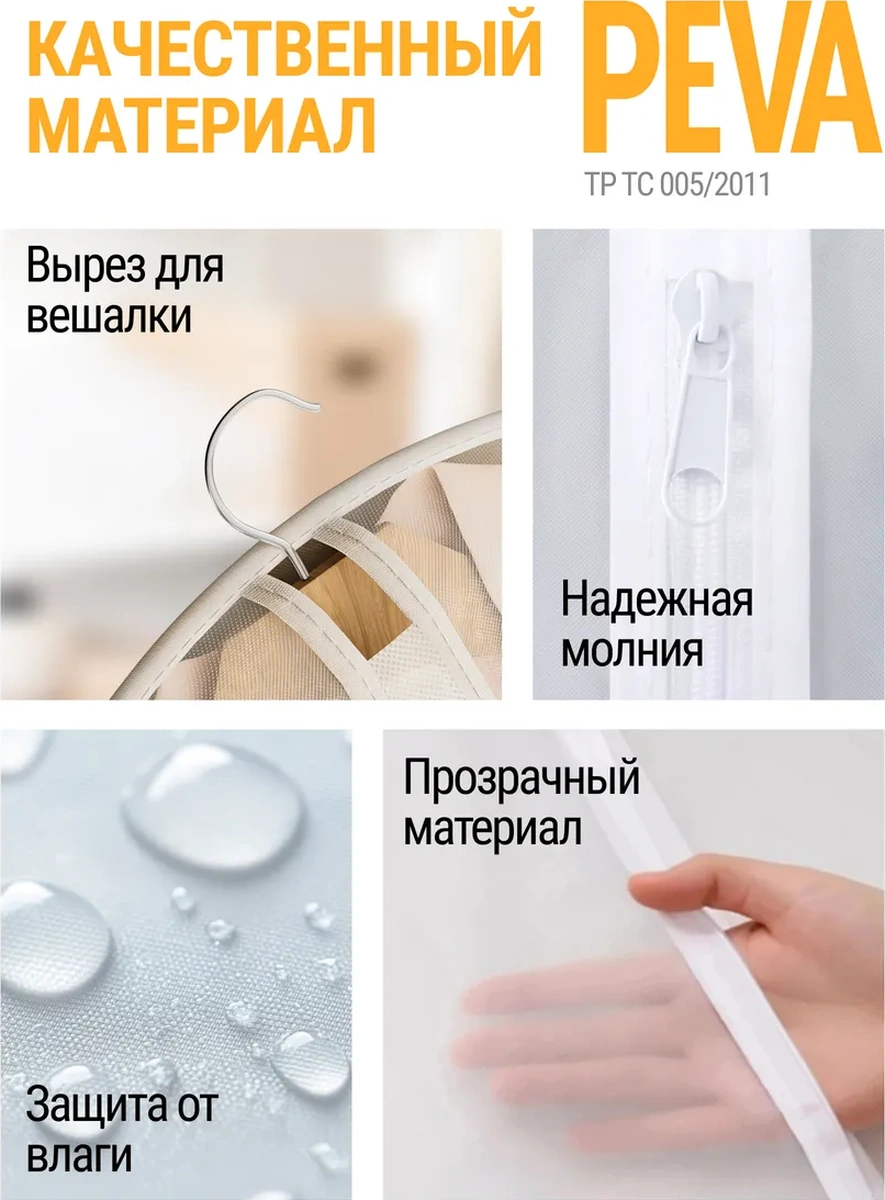 КАЧЕСТВЕННЫЙ МАТЕРИАЛ

PEVA

ТР ТС 005/2011

Вырез для вешалки

Надежная молния

Прозрачный материал

Защита от влаги