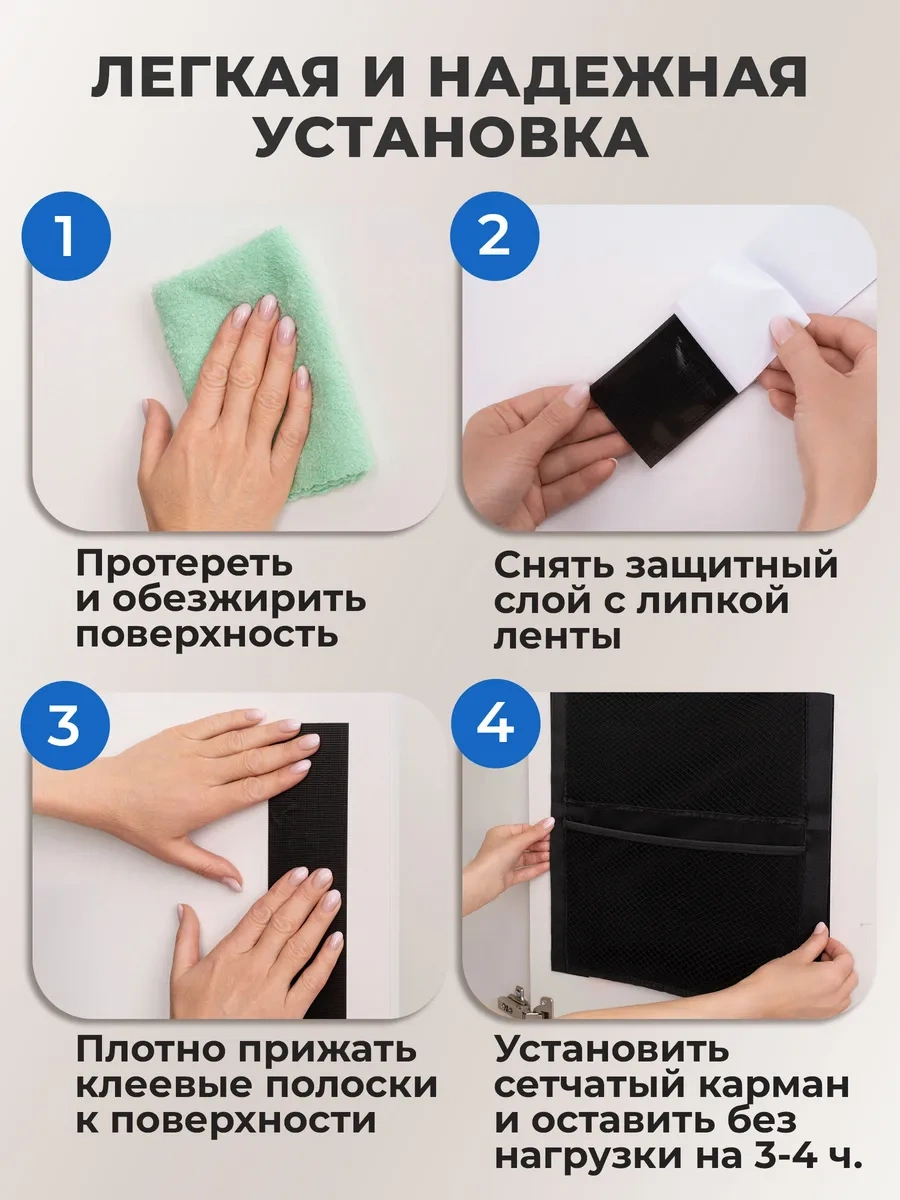 ЛЕГКАЯ И НАДЕЖНАЯ УСТАНОВКА

1

Протереть и обезжирить поверхность

2

Снять защитный слой с липкой ленты

3

Плотно прижать клеевые полоски к поверхности

4

Установить сетчатый карман и оставить без нагрузки на 3-4 ч.