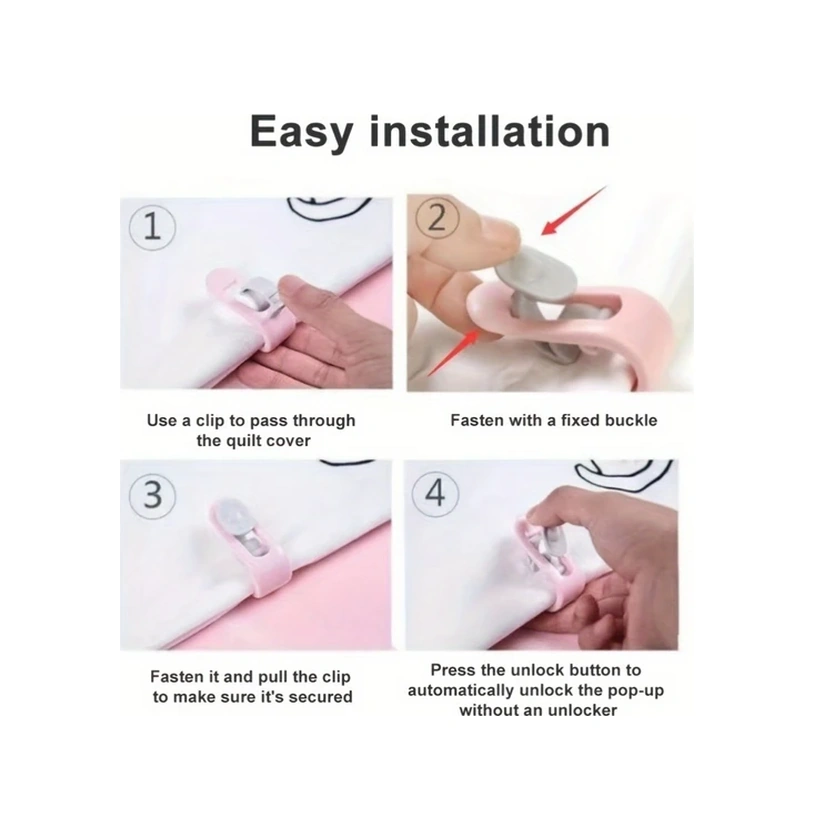 Easy installation

1

Use a clip to pass through the quilt cover

2

Fasten with a fixed buckle

3

Fasten it and pull the clip to make sure it's secured

4

Press the unlock button to automatically unlock the pop-up without an unlocker