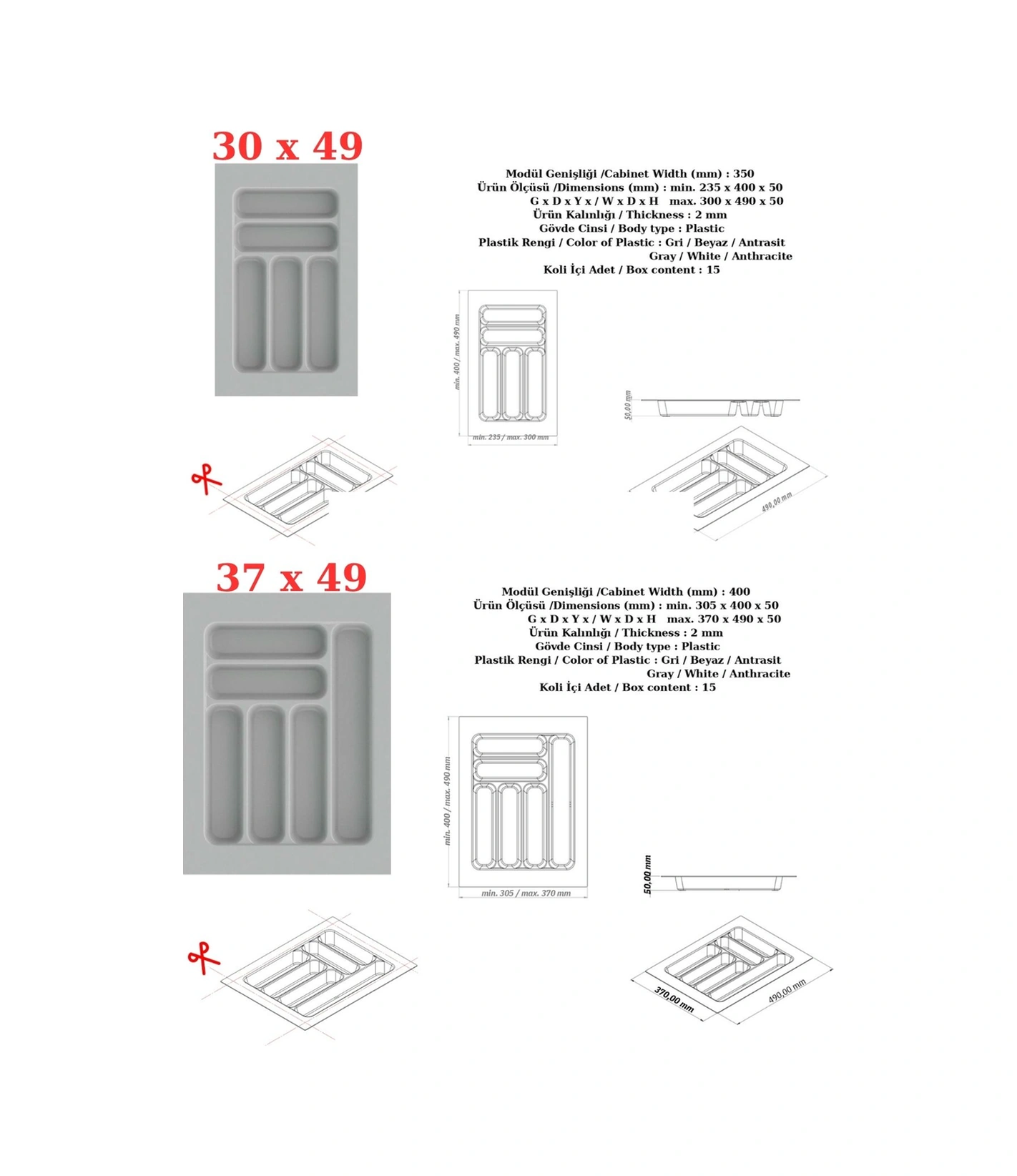 30 x 49

Modül Genişliği /Cabinet Width (mm) : 350
Ürün Ölçüsü /Dimensions (mm) : min. 235 x 400 x 50
G x D x Y x / W x D x H max. 300 x 490 x 50
Ürün Kalınlığı / Thickness : 2 mm
Gövde Cinsi / Body type : Plastic
Plastik Rengi / Color of Plastic : Gri / Beyaz / Antrasit
Gray / White / Anthracite
Koli İçi Adet / Box content : 15

min. 400 / max. 490 mm
min. 235 / max. 300 mm
50,00 mm
490,00 mm

37 x 49

Modül Genişliği /Cabinet Width (mm) : 400
Ürün Ölçüsü /Dimensions (mm) : min. 305 x 400 x 50
G x D x Y x / W x D x H max. 370 x 490 x 50
Ürün Kalınlığı / Thickness : 2 mm
Gövde Cinsi / Body type : Plastic
Plastik Rengi / Color of Plastic : Gri / Beyaz / Antrasit
Gray / White / Anthracite
Koli İçi Adet / Box content : 15

min. 400 / max. 490 mm
min. 305 / max. 370 mm
50,00 mm
370,00 mm
490,00 mm