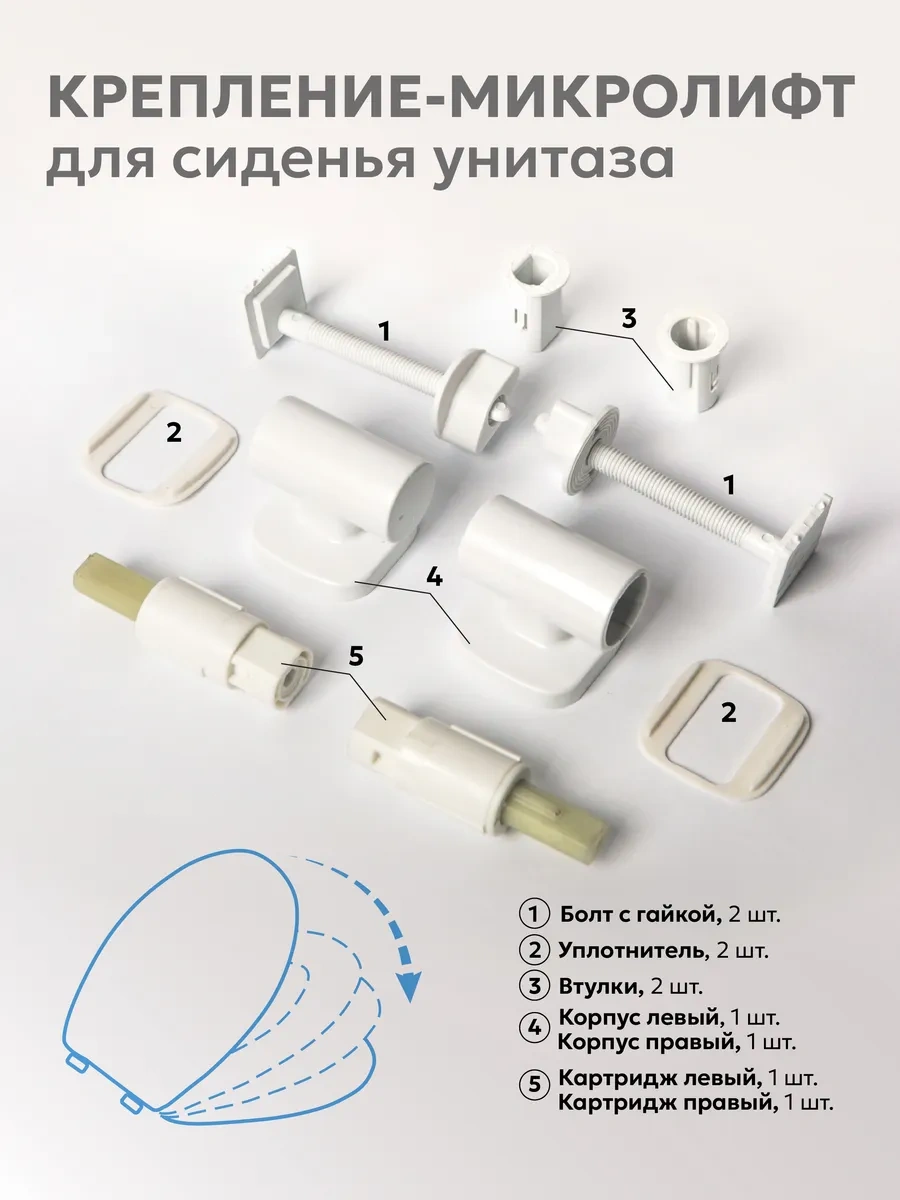 КРЕПЛЕНИЕ-МИКРОЛИФТ
для сиденья унитаза

1
3
2
1
4
5
2

1 Болт с гайкой, 2 шт.
2 Уплотнитель, 2 шт.
3 Втулки, 2 шт.
4 Корпус левый, 1 шт.
Корпус правый, 1 шт.
5 Картридж левый, 1 шт.
Картридж правый, 1 шт.