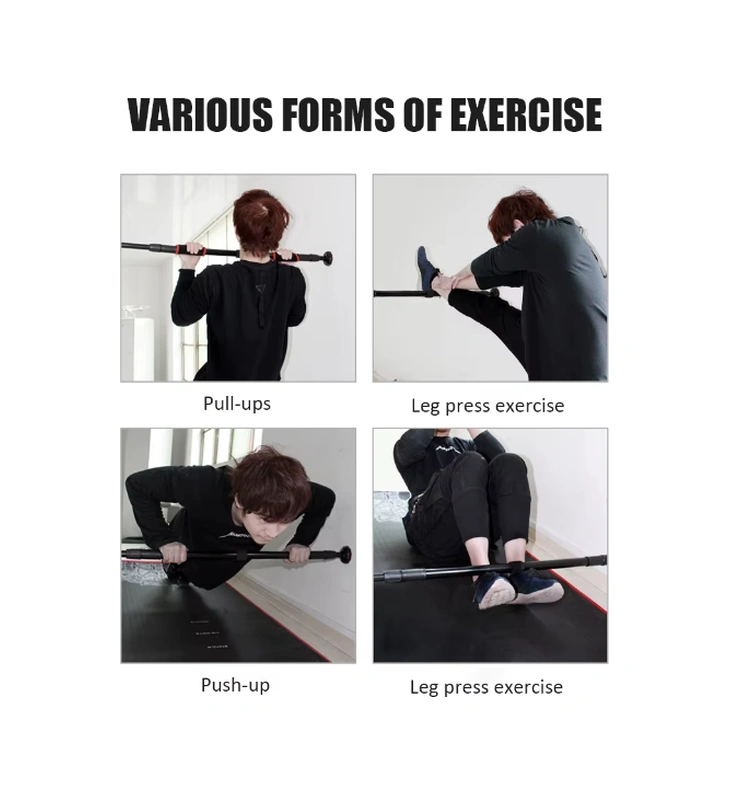 VARIOUS FORMS OF EXERCISE

Pull-ups

Leg press exercise

Push-up

Leg press exercise