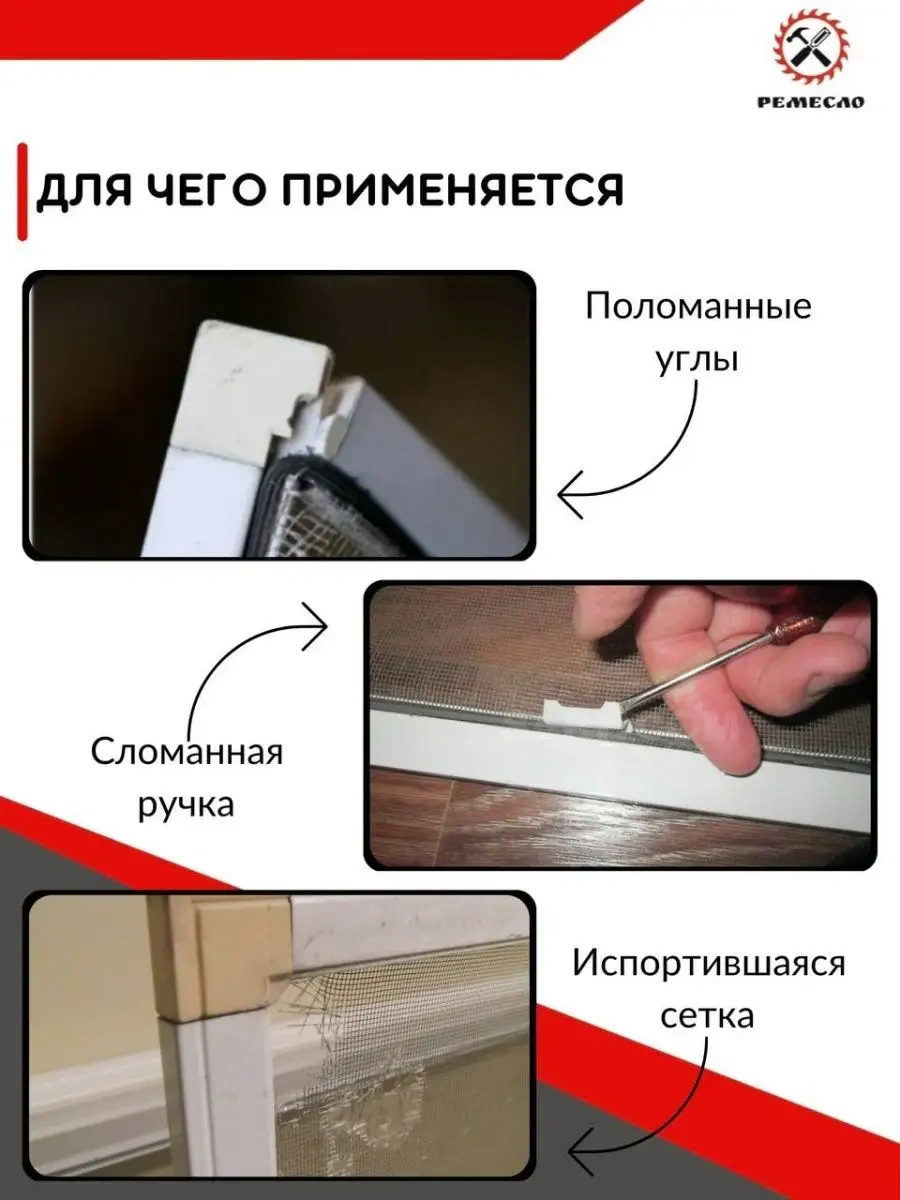 РЕМЕСЛО

ДЛЯ ЧЕГО ПРИМЕНЯЕТСЯ

Поломанные углы

Сломанная ручка

Испортившаяся сетка