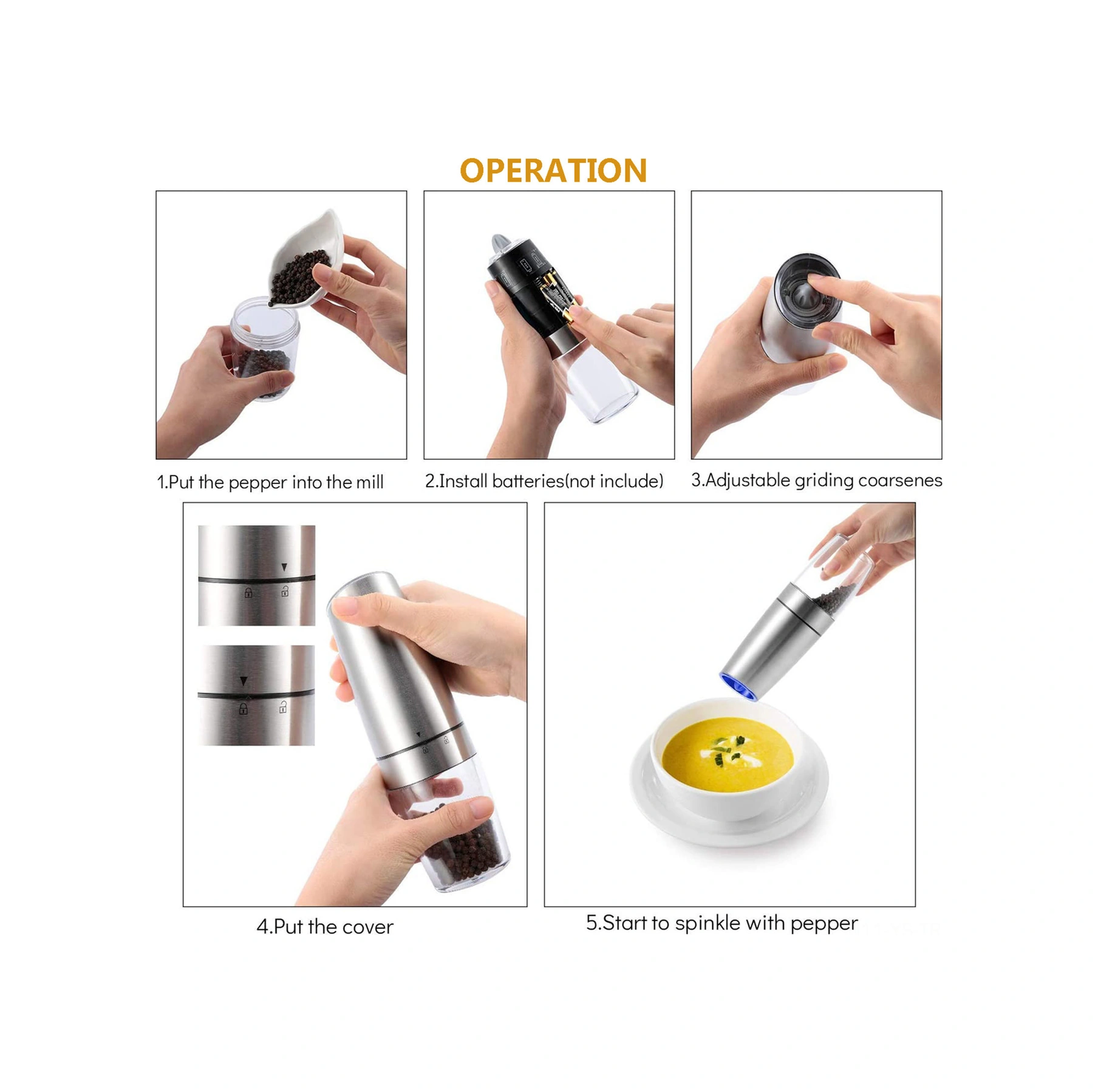 OPERATION

1.Put the pepper into the mill

2.Install batteries(not include)

3.Adjustable griding coarsenes

4.Put the cover

5.Start to spinkle with pepper