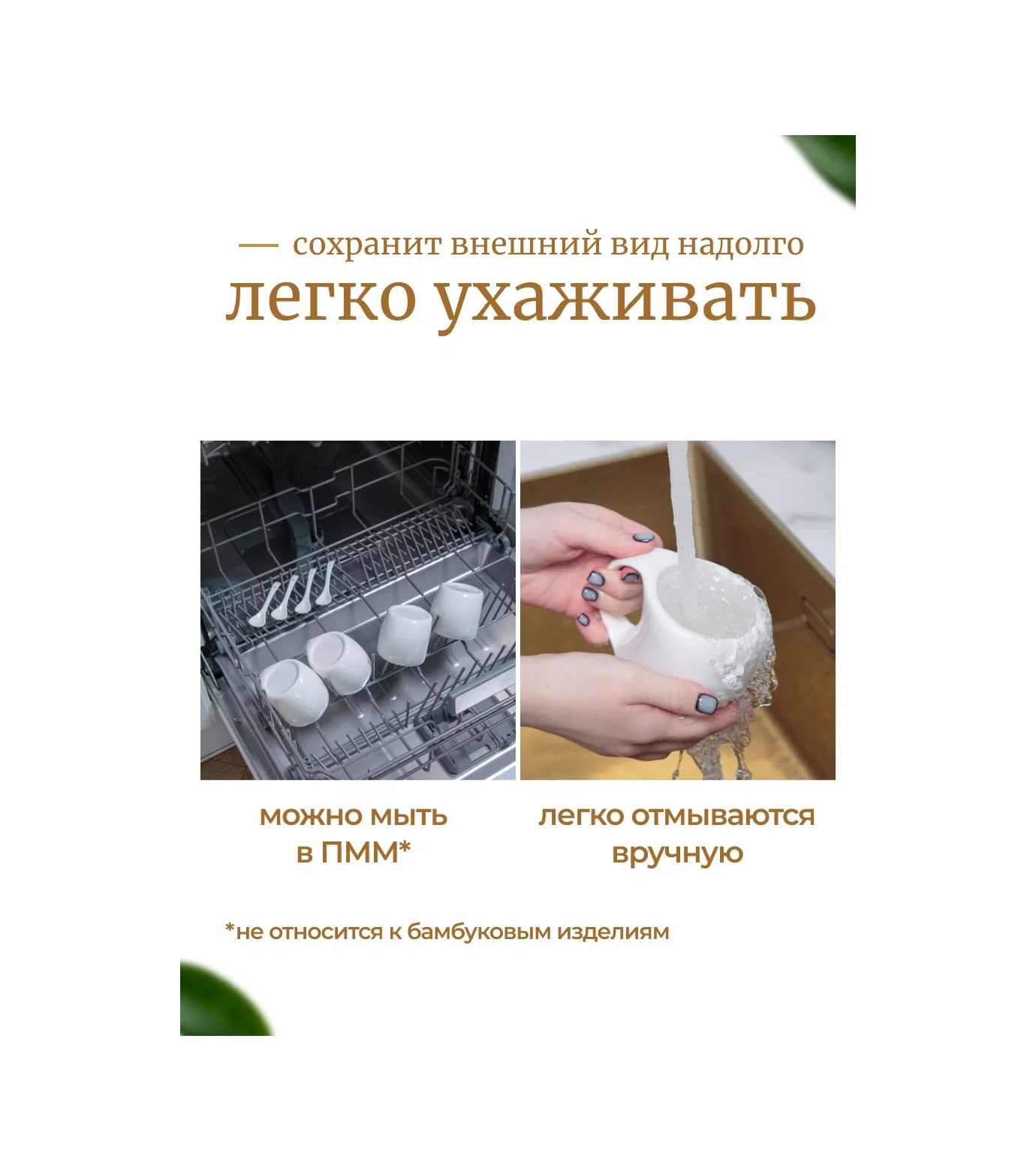 — сохранит внешний вид надолго
легко ухаживать

можно мыть в ПММ*

легко отмываются вручную

*не относится к бамбуковым изделиям