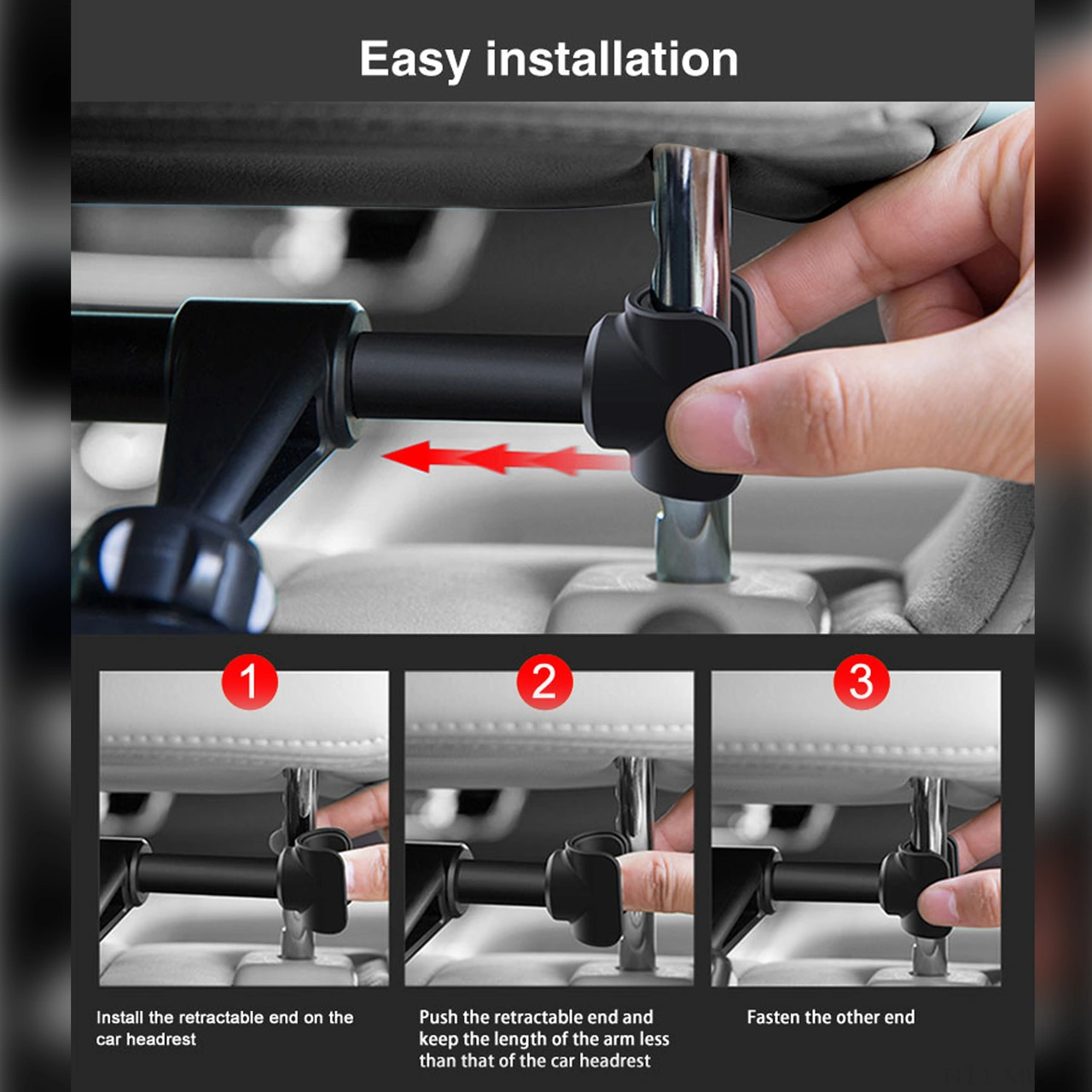 Easy installation

1

2

3

Install the retractable end on the car headrest

Push the retractable end and keep the length of the arm less than that of the car headrest

Fasten the other end