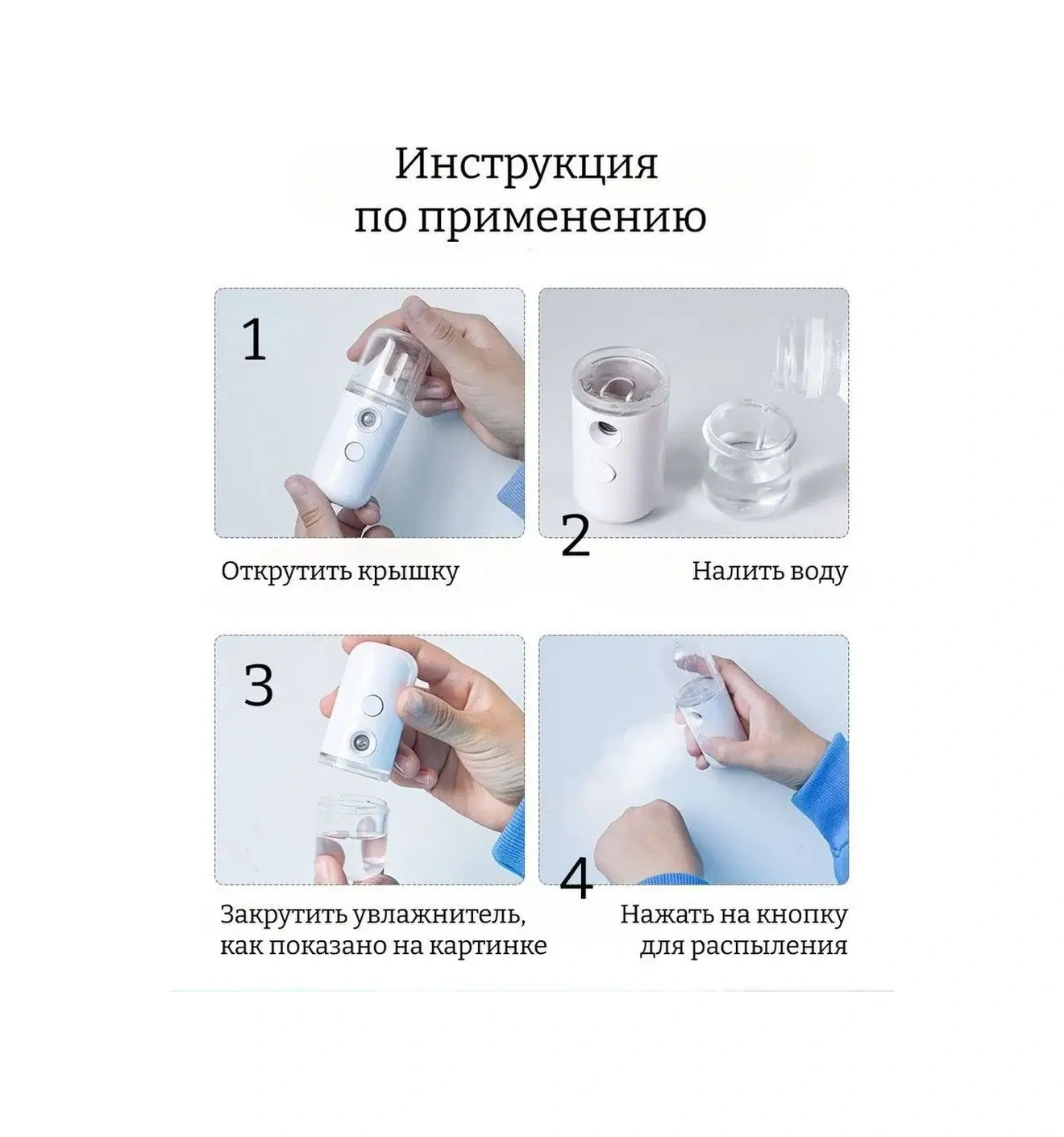 Инструкция по применению

1

Открутить крышку

2

Налить воду

3

Закрутить увлажнитель, как показано на картинке

4

Нажать на кнопку для распыления