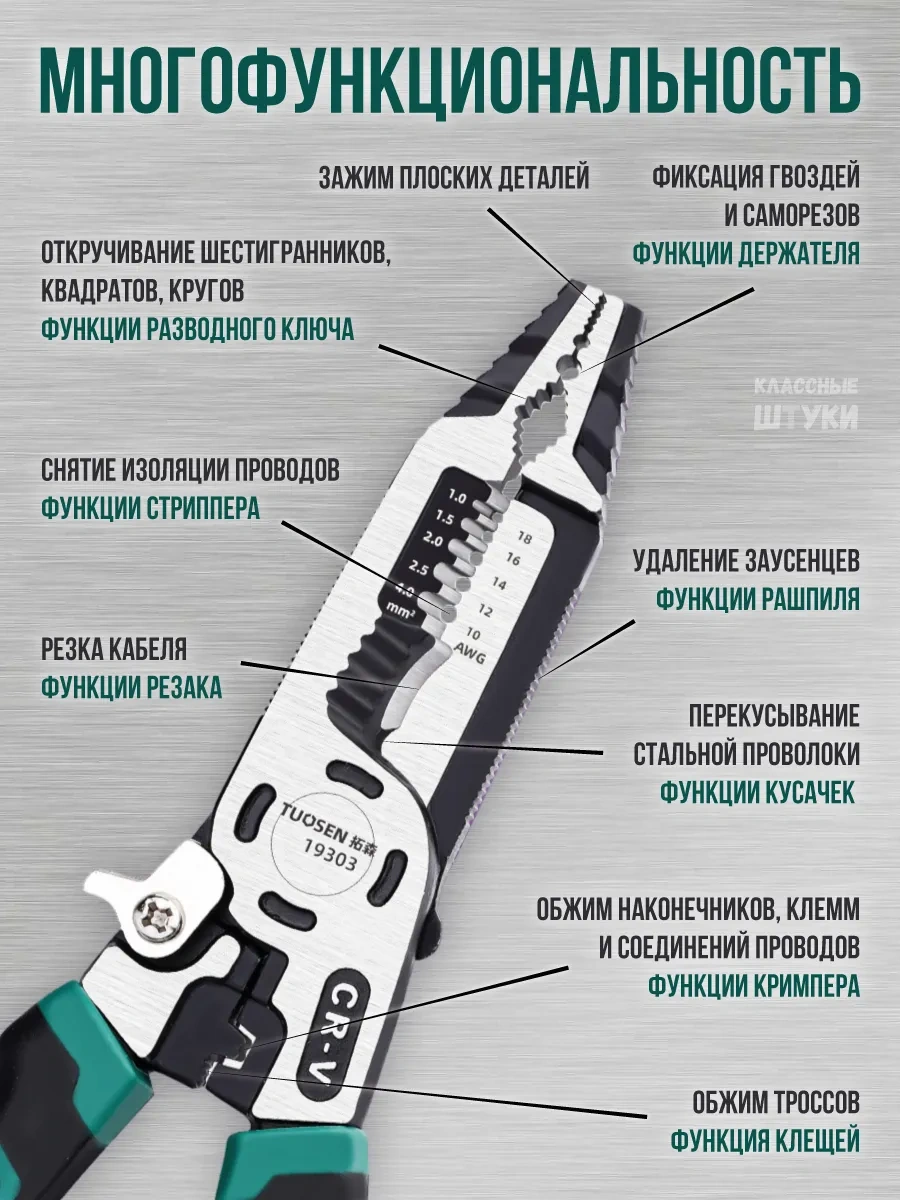 МНОГОФУНКЦИОНАЛЬНОСТЬ

ЗАЖИМ ПЛОСКИХ ДЕТАЛЕЙ

ФИКСАЦИЯ ГВОЗДЕЙ И САМОРЕЗОВ
ФУНКЦИИ ДЕРЖАТЕЛЯ

ОТКРУЧИВАНИЕ ШЕСТИГРАННИКОВ, КВАДРАТОВ, КРУГОВ
ФУНКЦИИ РАЗВОДНОГО КЛЮЧА

КЛАССНЫЕ
ШТУКИ

СНЯТИЕ ИЗОЛЯЦИИ ПРОВОДОВ
ФУНКЦИИ СТРИППЕРА

1.0
1.5
2.0
2.5
4.0
mm²
18
16
14
12
10
AWG

УДАЛЕНИЕ ЗАУСЕНЦЕВ
ФУНКЦИИ РАШПИЛЯ

РЕЗКА КАБЕЛЯ
ФУНКЦИИ РЕЗАКА

ПЕРЕКУСЫВАНИЕ СТАЛЬНОЙ ПРОВОЛОКИ
ФУНКЦИИ КУСАЧЕК

TUOSEN 拓森
19303

ОБЖИМ НАКОНЕЧНИКОВ, КЛЕММ И СОЕДИНЕНИЙ ПРОВОДОВ
ФУНКЦИИ КРИМПЕРА

CR-V

ОБЖИМ ТРОССОВ
ФУНКЦИЯ КЛЕЩЕЙ