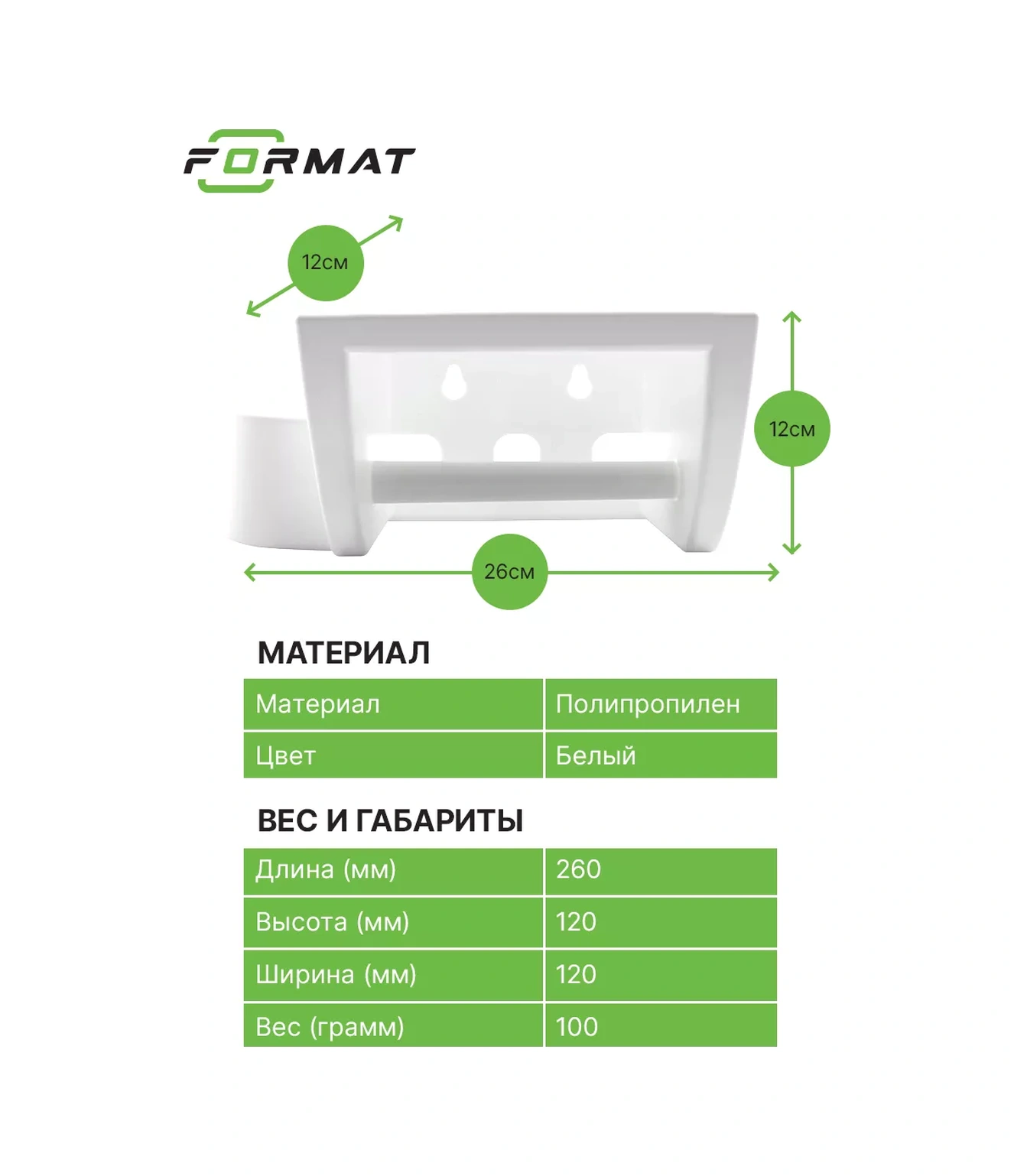 FORMAT

12см

12см

26см

МАТЕРИАЛ

| Материал | Полипропилен |
|---|---|
| Цвет | Белый |

ВЕС И ГАБАРИТЫ

| Длина (мм) | 260 |
|---|---|
| Высота (мм) | 120 |
| Ширина (мм) | 120 |
| Вес (грамм) | 100 |