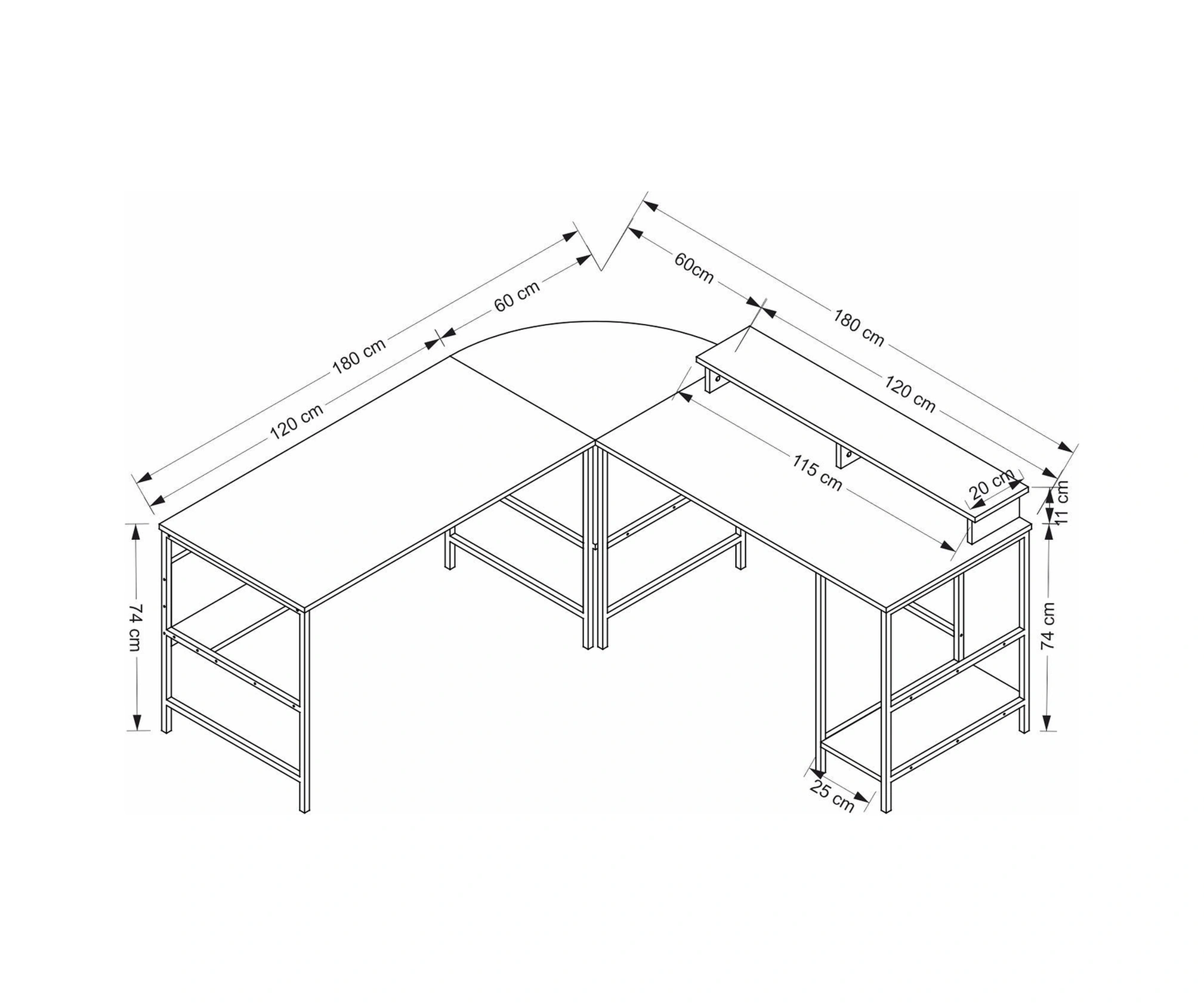 180 cm
120 cm
60 cm
60cm
180 cm
120 cm
115 cm
20 cm
11 cm
74 cm
74 cm
25 cm