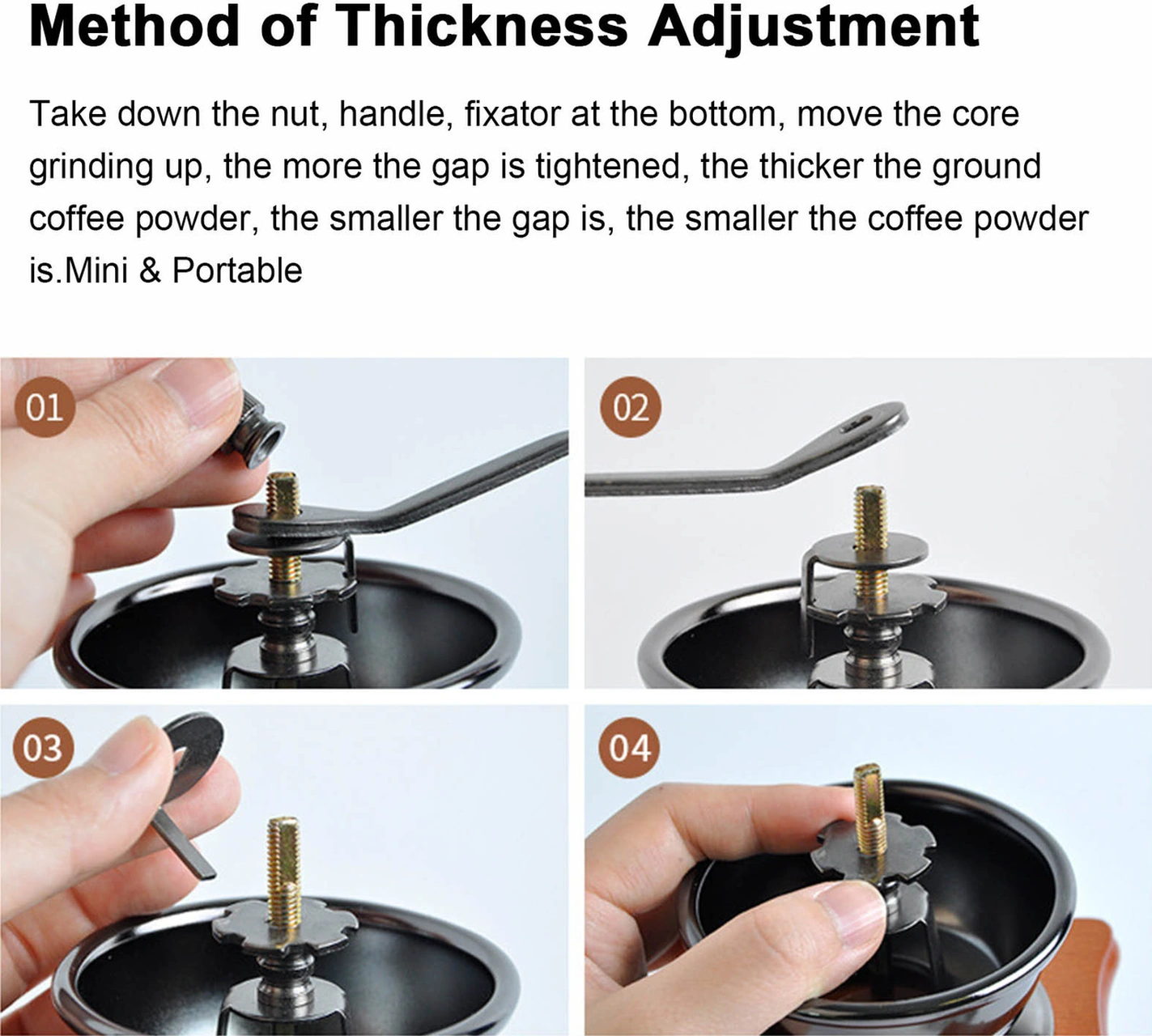 Method of Thickness Adjustment

Take down the nut, handle, fixator at the bottom, move the core grinding up, the more the gap is tightened, the thicker the ground coffee powder, the smaller the gap is, the smaller the coffee powder is.Mini & Portable

01

02

03

04