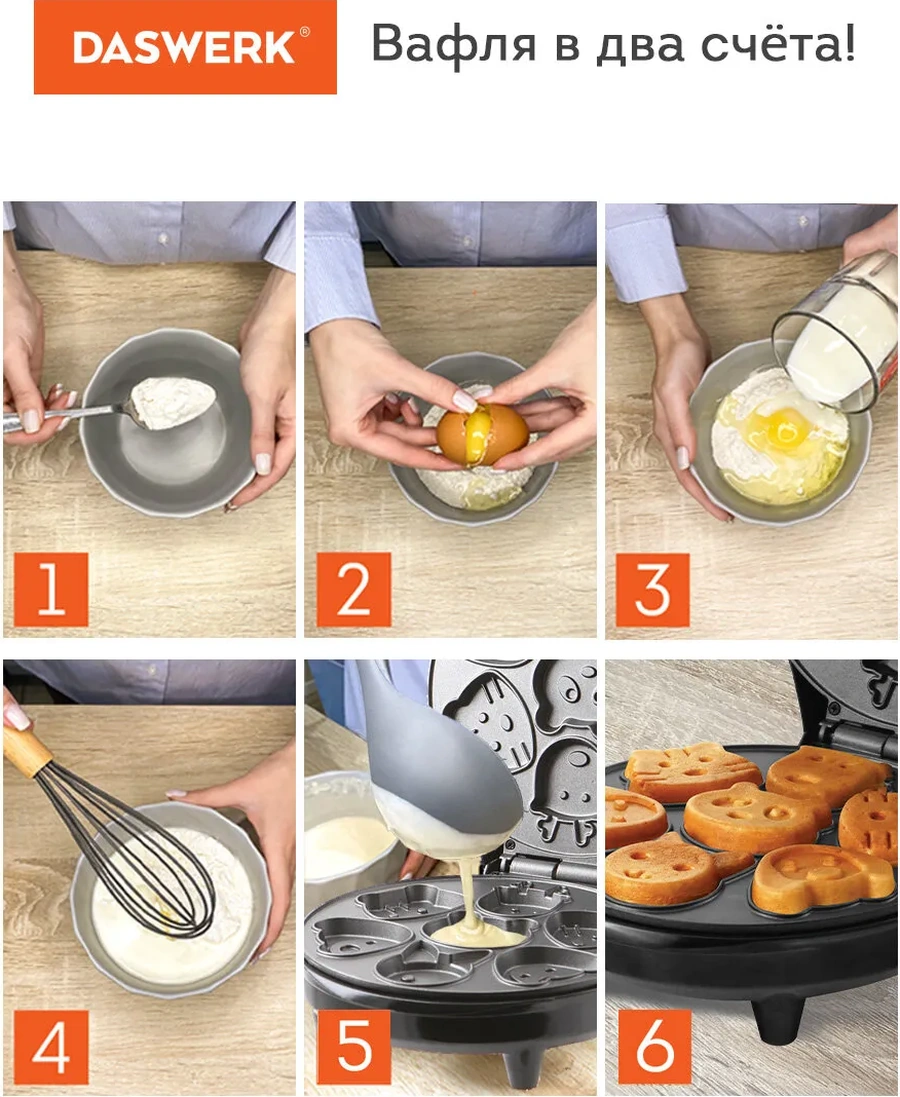 DASWERK®

Вафля в два счёта!

1

2

3

4

5

6