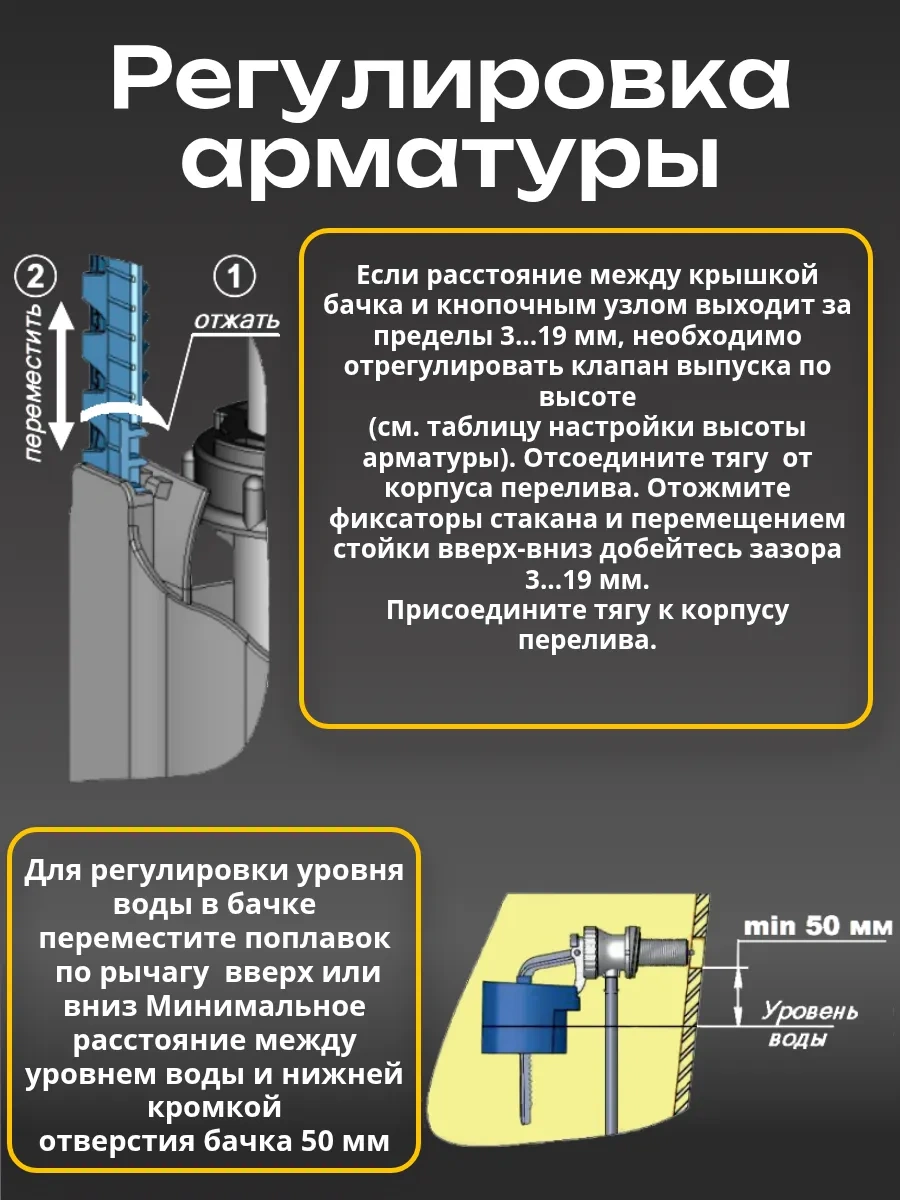 Регулировка арматуры

2
переместить
1
отжать

Если расстояние между крышкой бачка и кнопочным узлом выходит за пределы 3...19 мм, необходимо отрегулировать клапан выпуска по высоте
(см. таблицу настройки высоты арматуры). Отсоедините тягу от корпуса перелива. Отожмите фиксаторы стакана и перемещением стойки вверх-вниз добейтесь зазора 3...19 мм.
Присоедините тягу к корпусу перелива.

Для регулировки уровня воды в бачке переместите поплавок по рычагу вверх или вниз Минимальное расстояние между уровнем воды и нижней кромкой отверстия бачка 50 мм

min 50 мм
Уровень воды