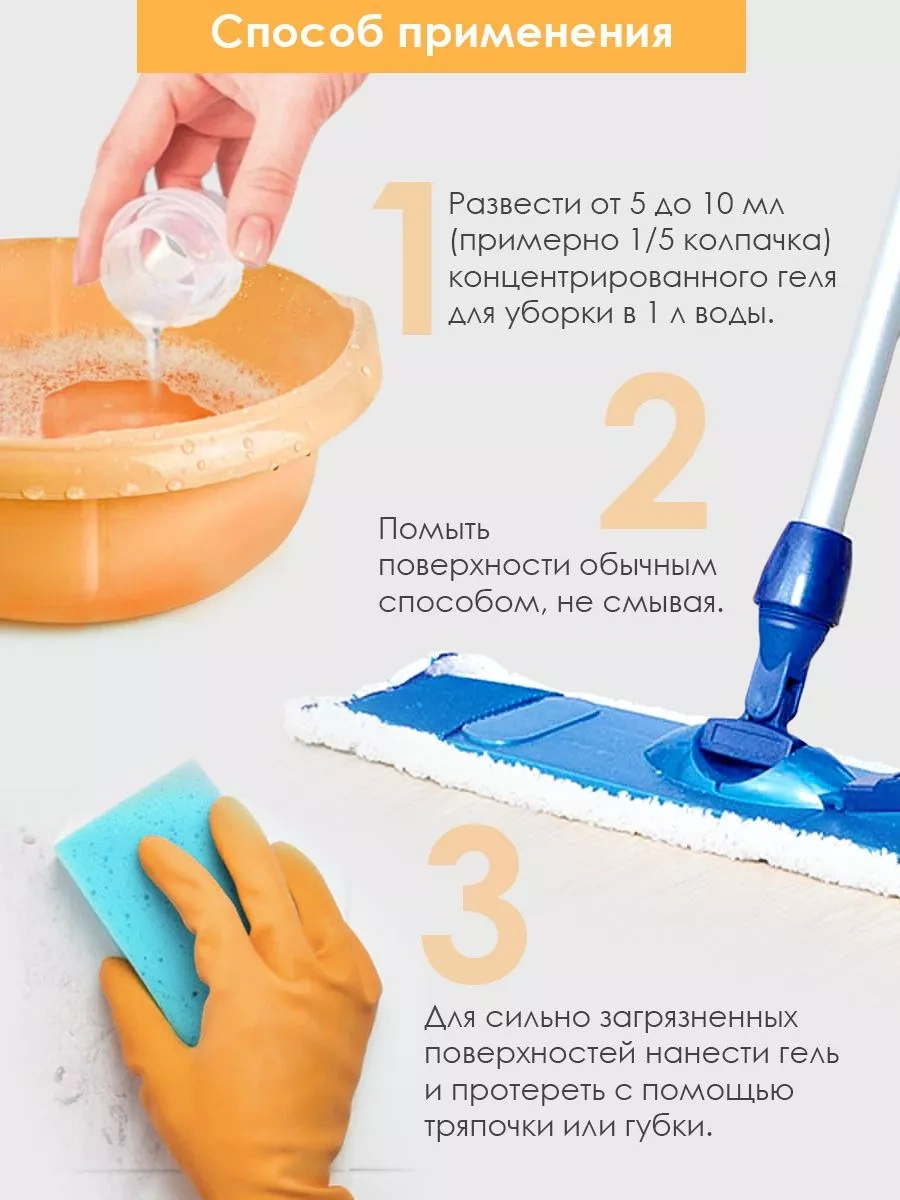 Способ применения

1

Развести от 5 до 10 мл (примерно 1/5 колпачка) концентрированного геля для уборки в 1 л воды.

2

Помыть поверхности обычным способом, не смывая.

3

Для сильно загрязненных поверхностей нанести гель и протереть с помощью тряпочки или губки.