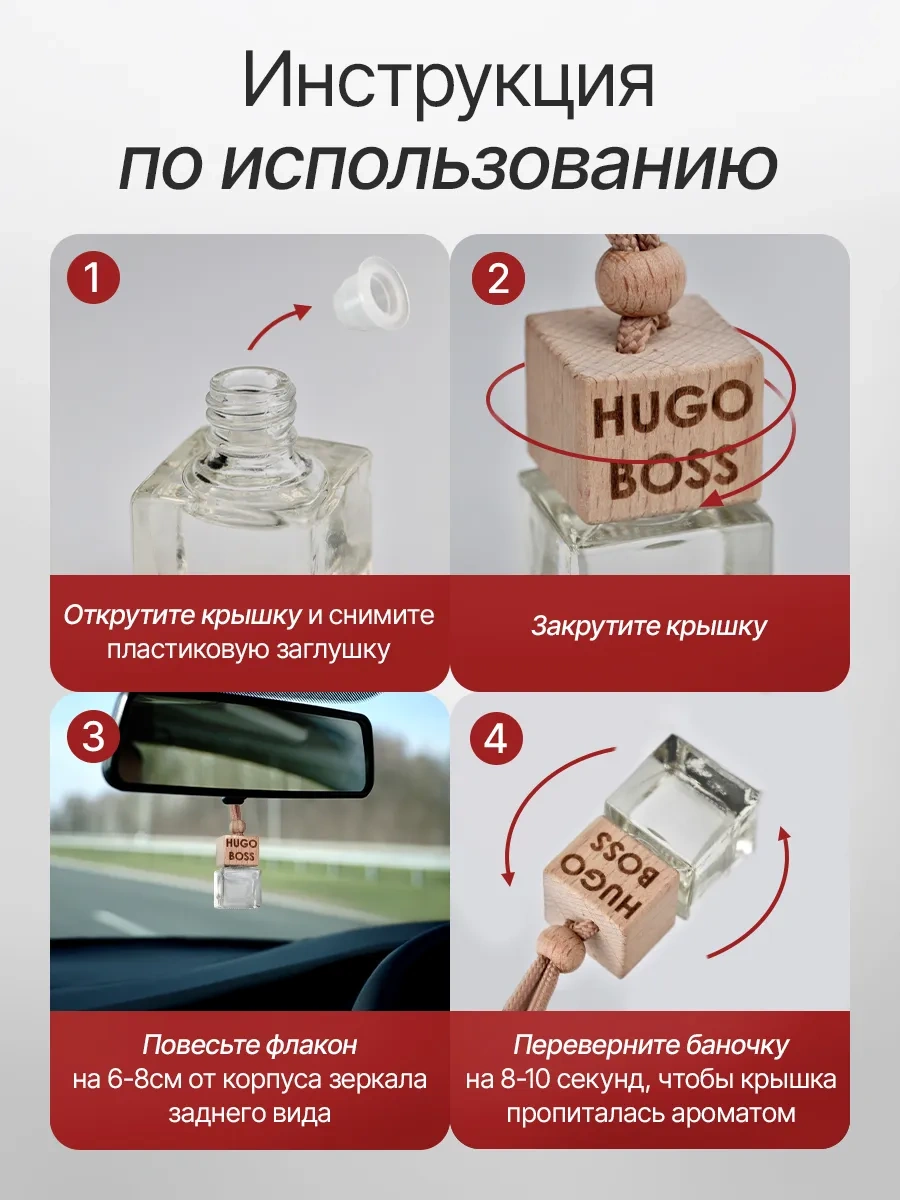 Инструкция
по использованию

1

Открутите крышку и снимите пластиковую заглушку

2

HUGO BOSS

Закрутите крышку

3

HUGO BOSS

Повесьте флакон на 6-8см от корпуса зеркала заднего вида

4

HUGO BOSS

Переверните баночку на 8-10 секунд, чтобы крышка пропиталась ароматом