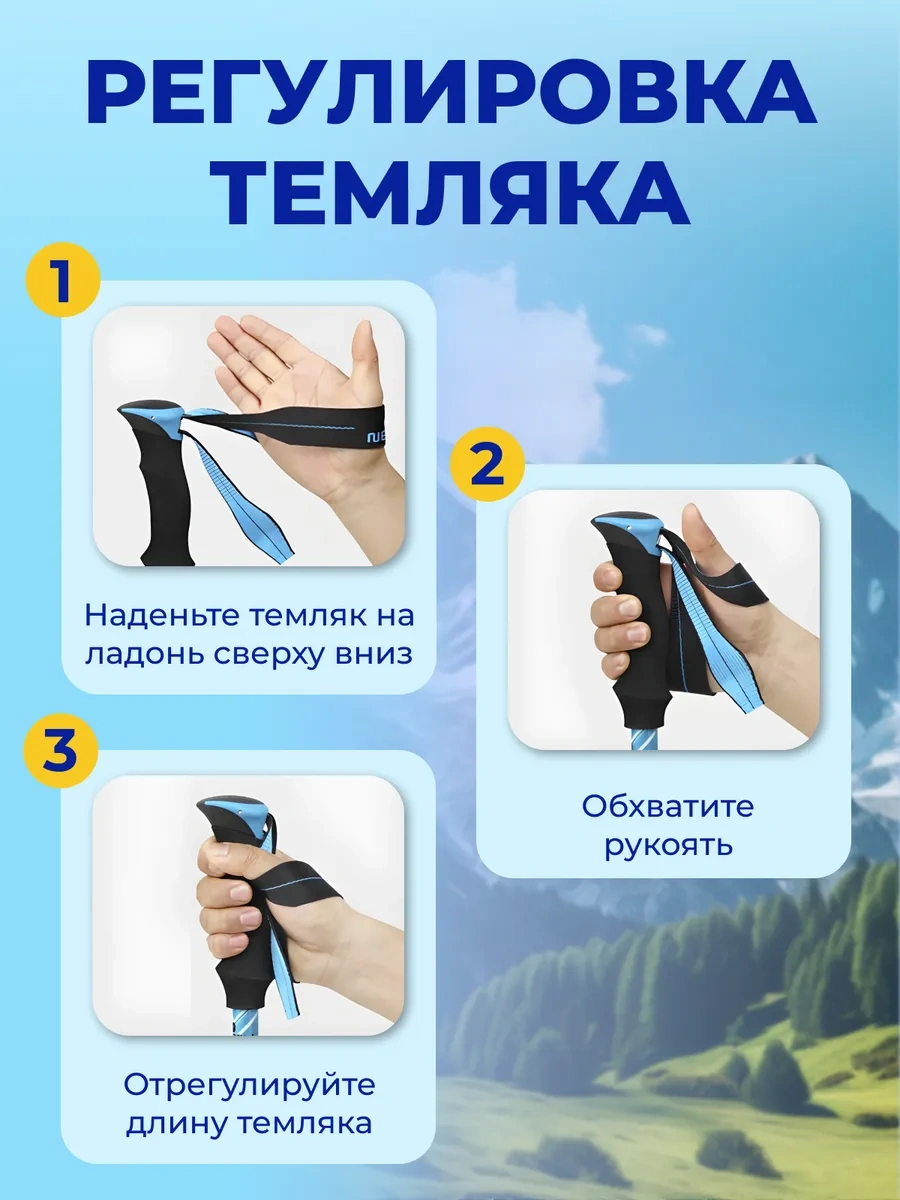 РЕГУЛИРОВКА ТЕМЛЯКА

1

Наденьте темляк на ладонь сверху вниз

2

Обхватите рукоять

3

Отрегулируйте длину темляка