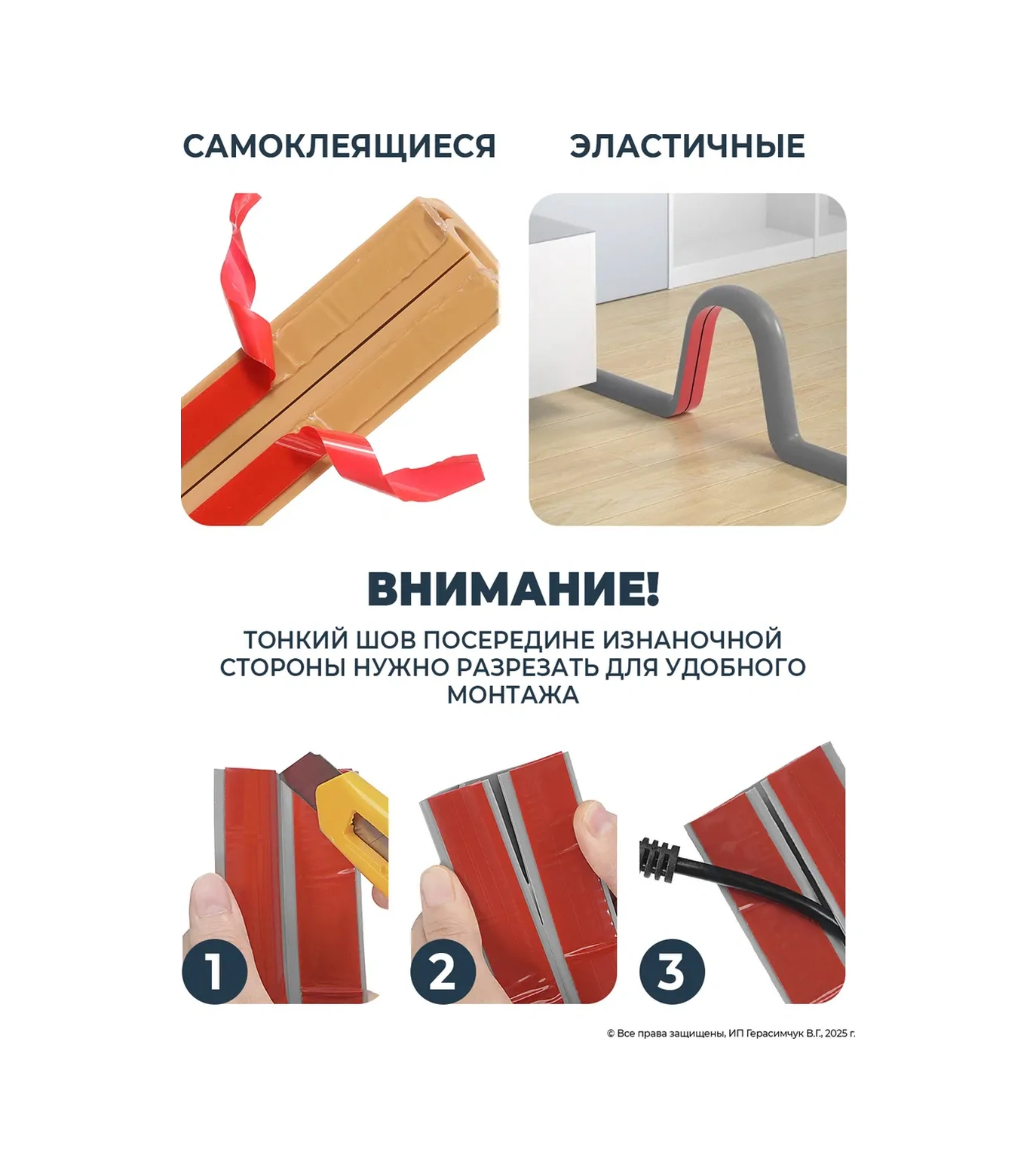 САМОКЛЕЯЩИЕСЯ

ЭЛАСТИЧНЫЕ

ВНИМАНИЕ!

ТОНКИЙ ШОВ ПОСЕРЕДИНЕ ИЗНАНОЧНОЙ СТОРОНЫ НУЖНО РАЗРЕЗАТЬ ДЛЯ УДОБНОГО МОНТАЖА

1

2

3

© Все права защищены, ИП Герасимчук В.Г., 2025 г.