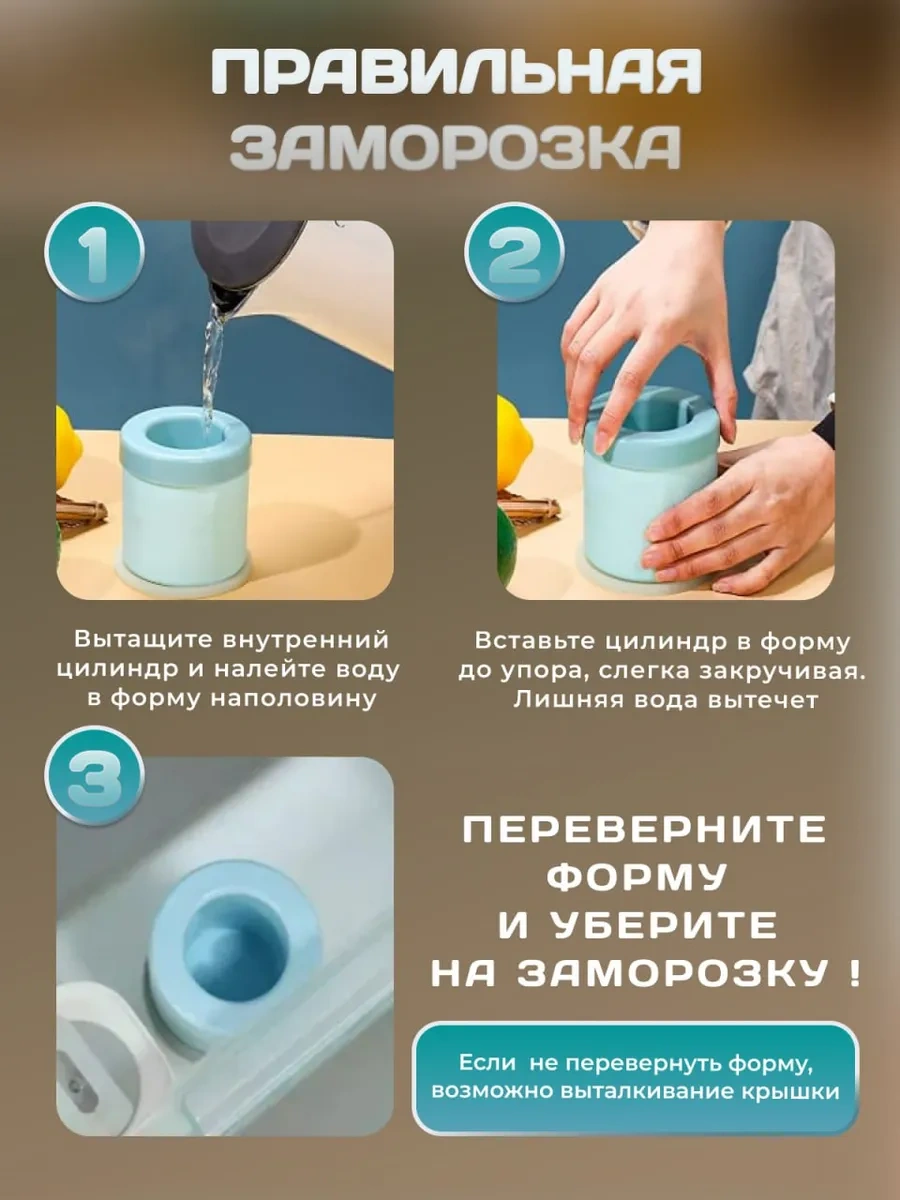 ПРАВИЛЬНАЯ ЗАМОРОЗКА

1

Вытащите внутренний цилиндр и налейте воду в форму наполовину

2

Вставьте цилиндр в форму до упора, слегка закручивая. Лишняя вода вытечет

3

ПЕРЕВЕРНИТЕ ФОРМУ И УБЕРИТЕ НА ЗАМОРОЗКУ !

Если не перевернуть форму, возможно выталкивание крышки