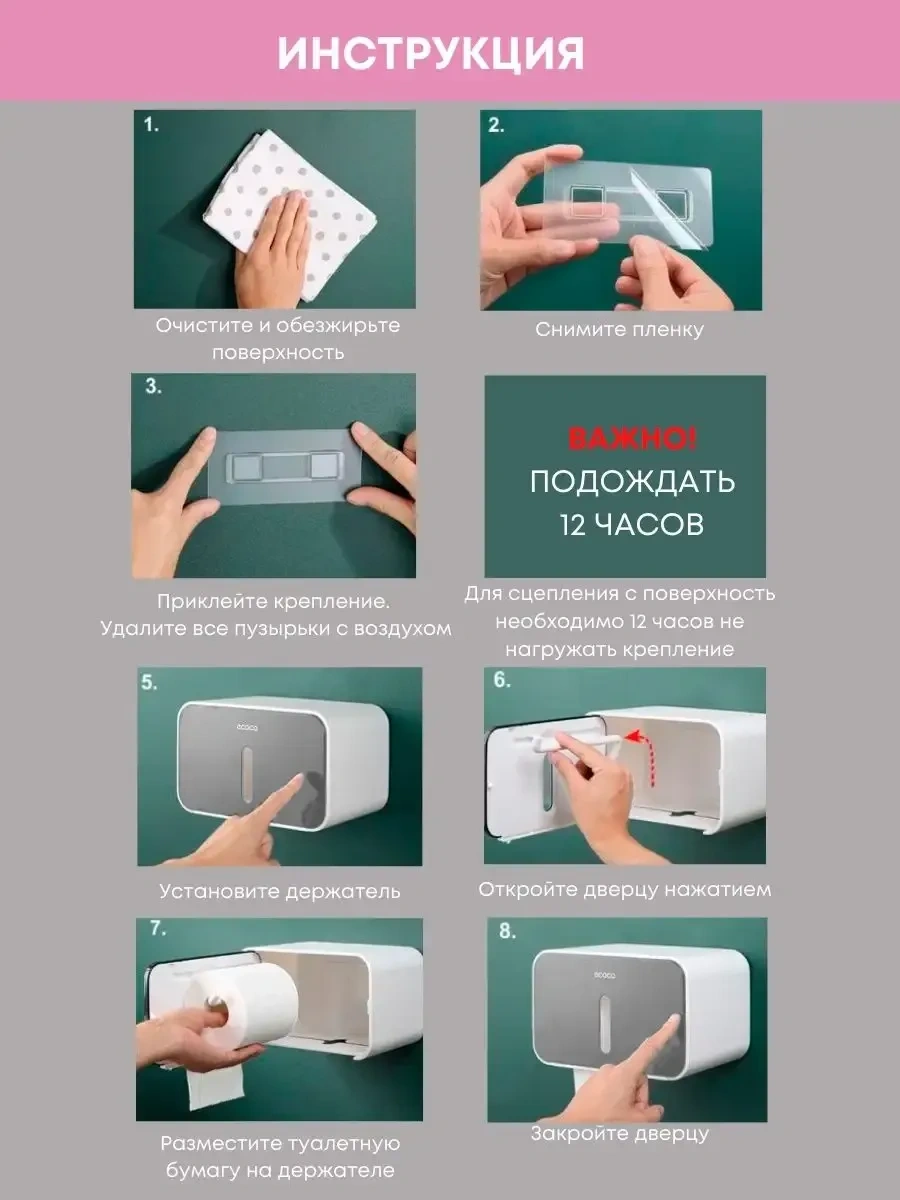 ИНСТРУКЦИЯ

1.

Очистите и обезжирьте поверхность

2.

Снимите пленку

3.

Приклейте крепление. Удалите все пузырьки с воздухом

ВАЖНО!
ПОДОЖДАТЬ
12 ЧАСОВ

Для сцепления с поверхность необходимо 12 часов не нагружать крепление

5.

ecoco

Установите держатель

6.

Откройте дверцу нажатием

7.

Разместите туалетную бумагу на держателе

8.

ecoco

Закройте дверцу