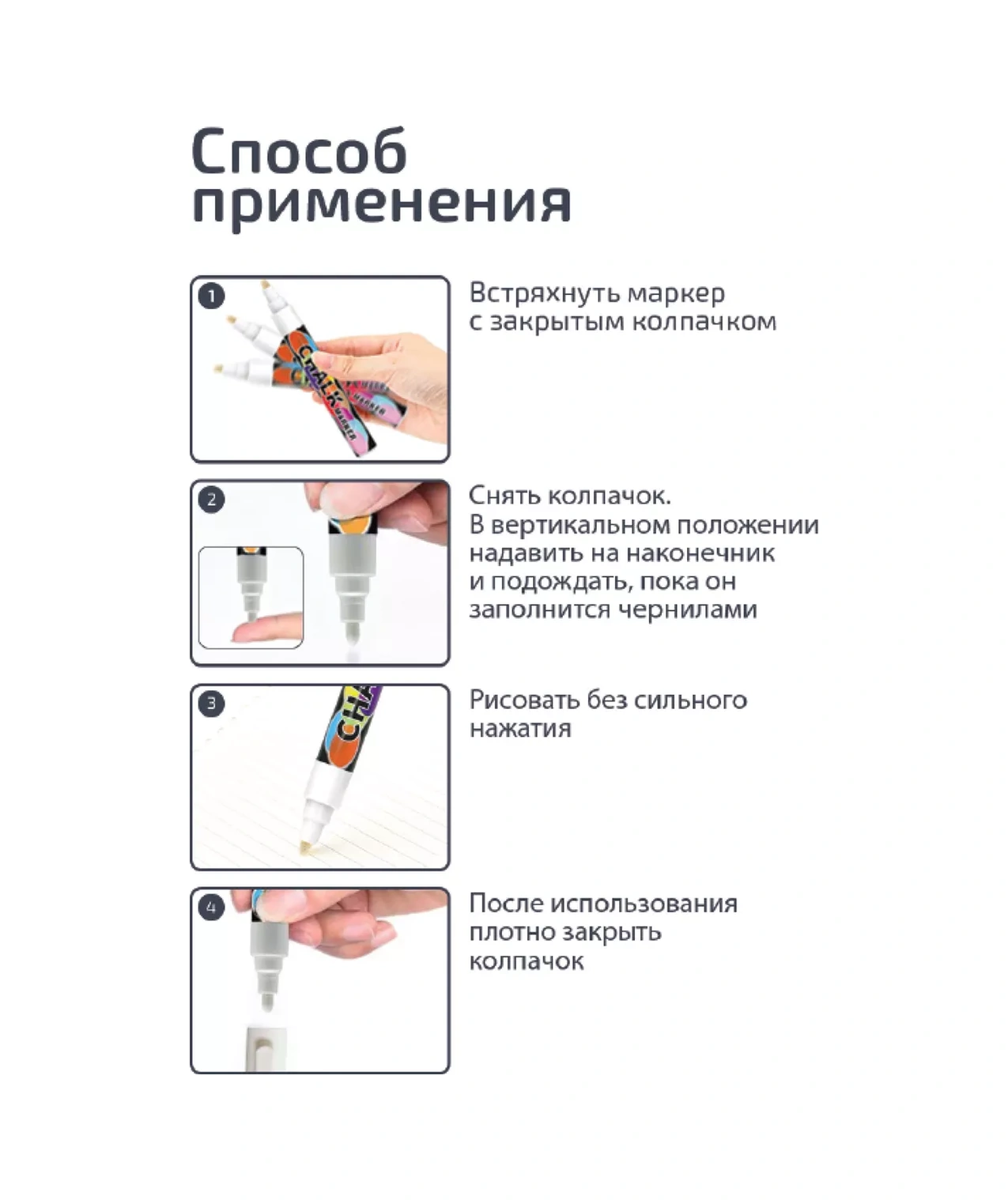 Способ применения

1

CHALK MARKER

Встряхнуть маркер с закрытым колпачком

2

Снять колпачок. В вертикальном положении надавить на наконечник и подождать, пока он заполнится чернилами

3

CHALK

Рисовать без сильного нажатия

4

После использования плотно закрыть колпачок