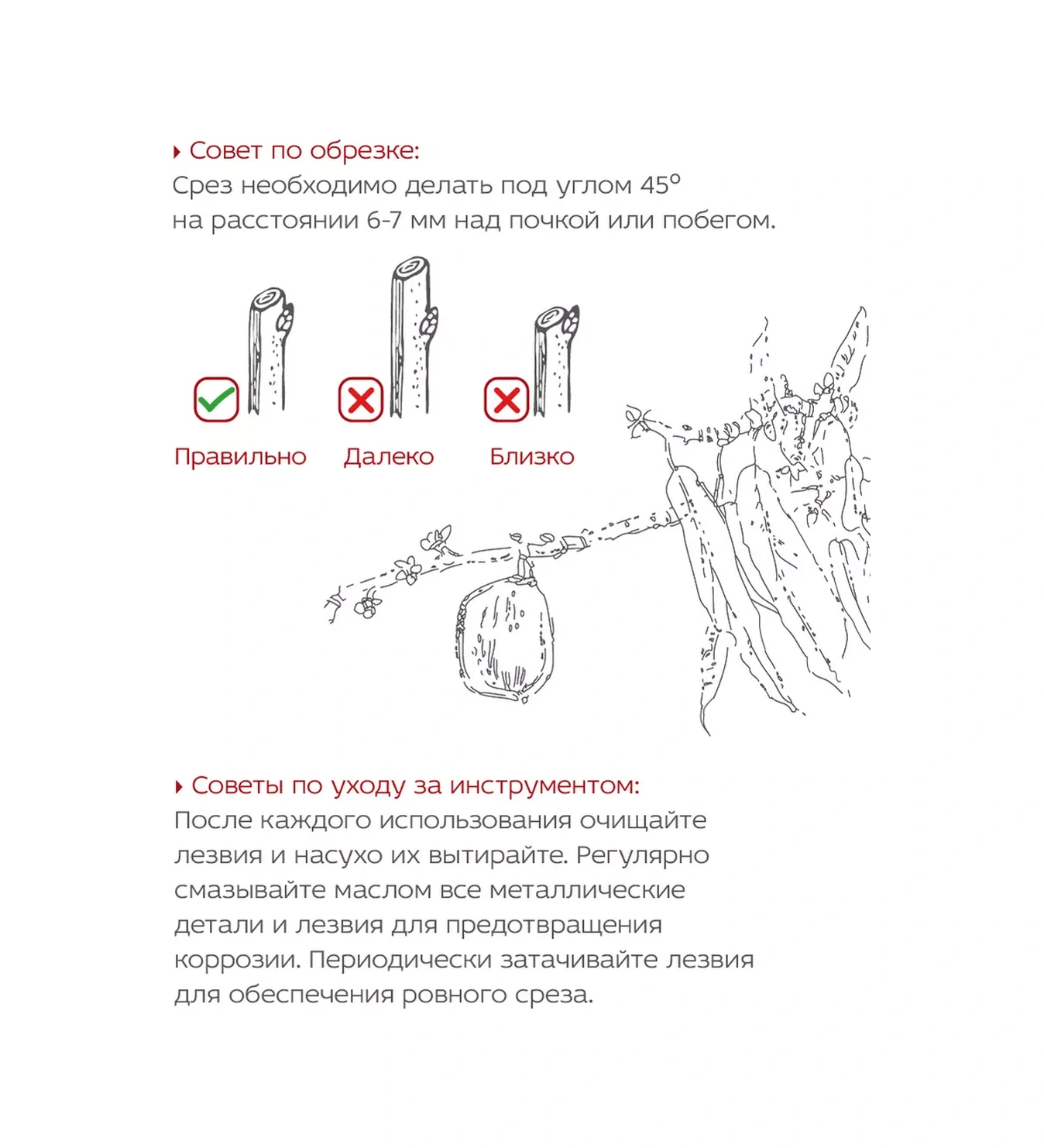 Совет по обрезке:
Срез необходимо делать под углом 45°
на расстоянии 6-7 мм над почкой или побегом.

Правильно Далеко Близко

Советы по уходу за инструментом:
После каждого использования очищайте лезвия и насухо их вытирайте. Регулярно смазывайте маслом все металлические детали и лезвия для предотвращения коррозии. Периодически затачивайте лезвия для обеспечения ровного среза.