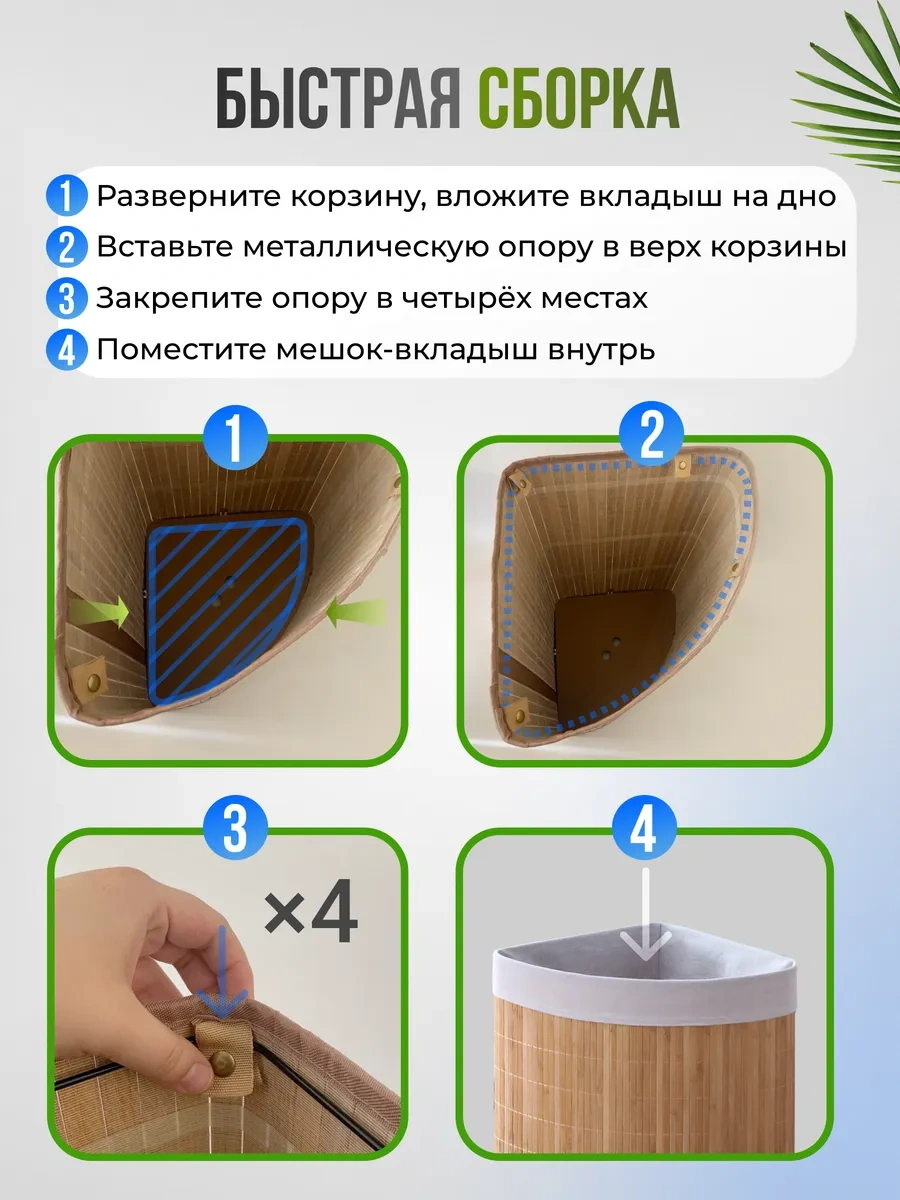 БЫСТРАЯ СБОРКА

1 Разверните корзину, вложите вкладыш на дно
2 Вставьте металлическую опору в верх корзины
3 Закрепите опору в четырёх местах
4 Поместите мешок-вкладыш внутрь

1

2

3

×4

4