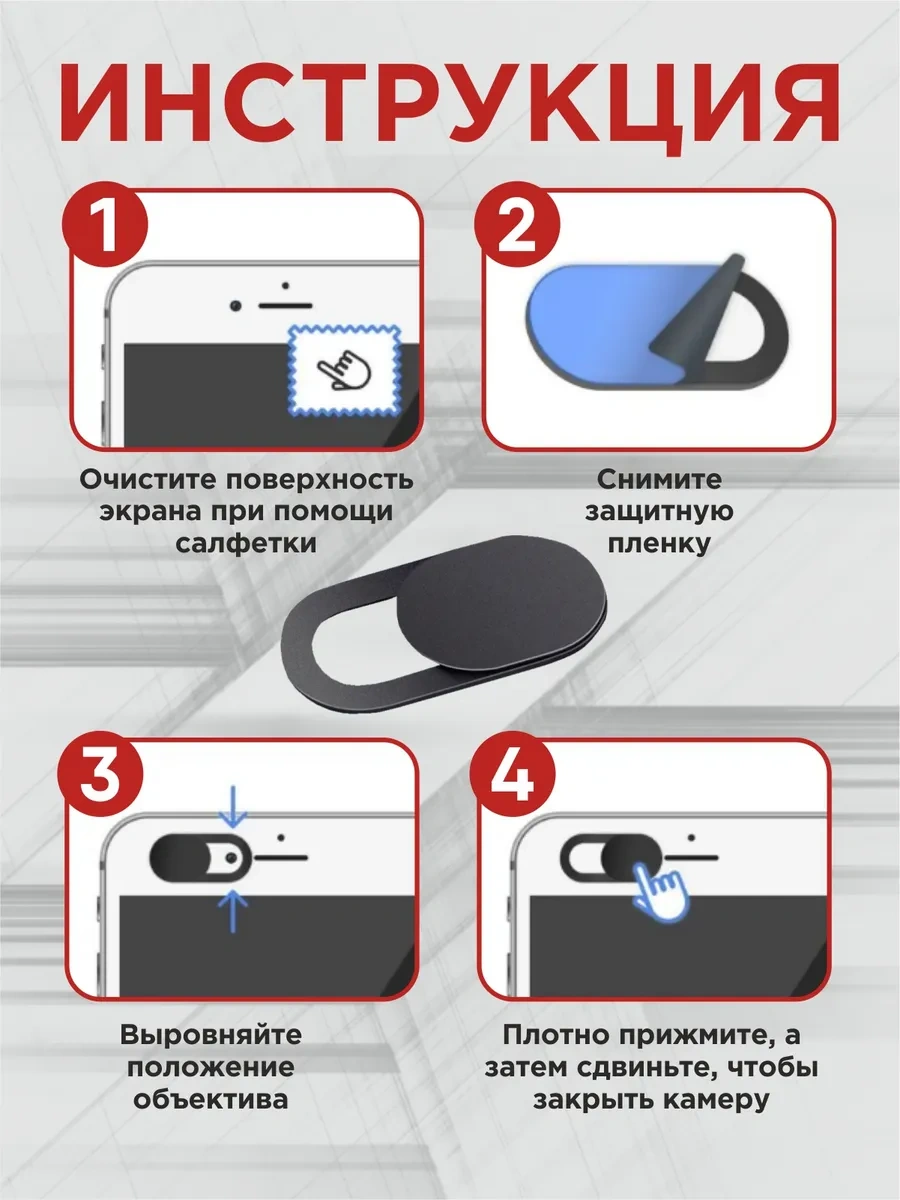 ИНСТРУКЦИЯ

1

Очистите поверхность экрана при помощи салфетки

2

Снимите защитную пленку

3

Выровняйте положение объектива

4

Плотно прижмите, а затем сдвиньте, чтобы закрыть камеру