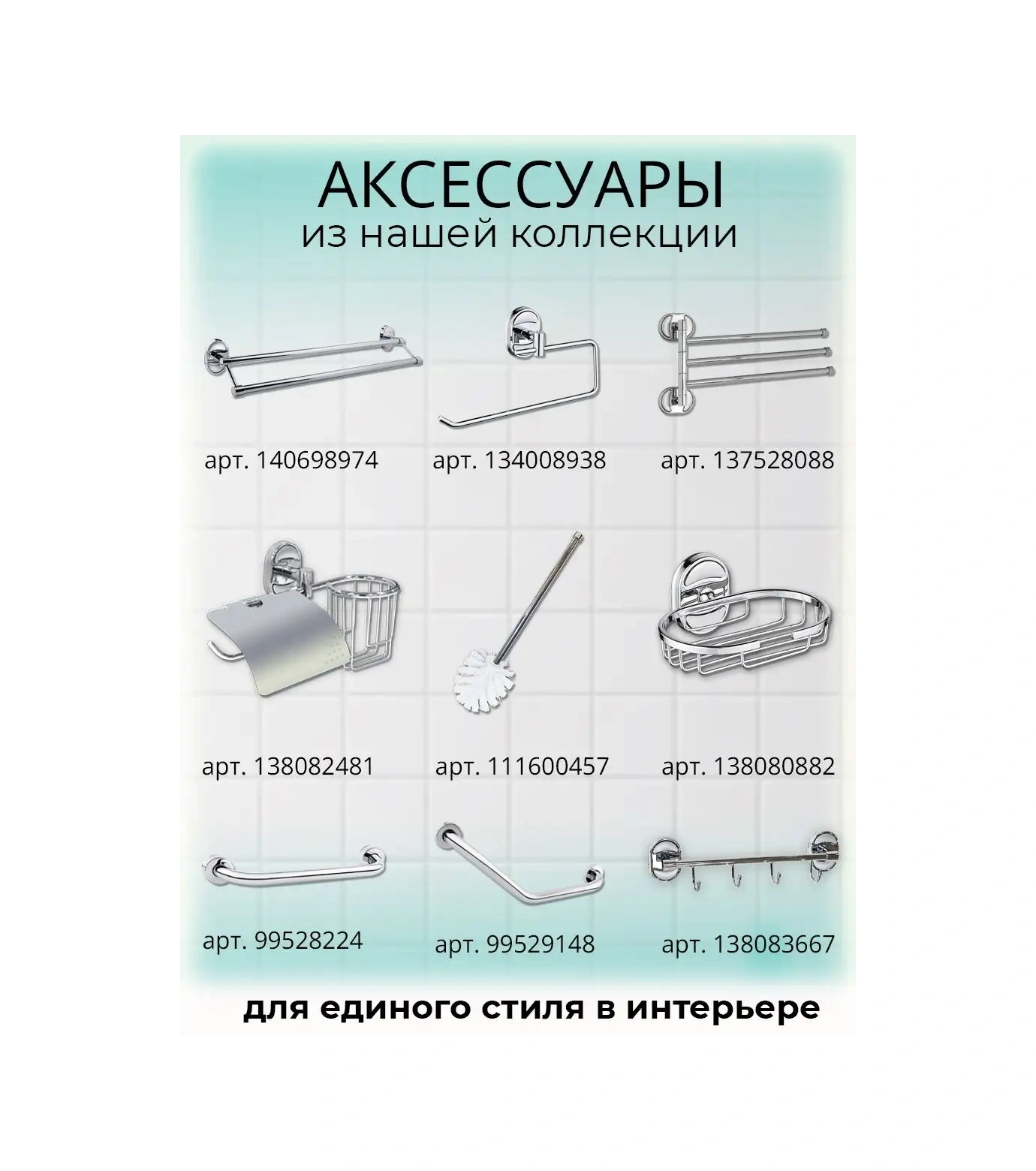 АКСЕССУАРЫ
из нашей коллекции

арт. 140698974
арт. 134008938
арт. 137528088

арт. 138082481
арт. 111600457
арт. 138080882

арт. 99528224
арт. 99529148
арт. 138083667

для единого стиля в интерьере