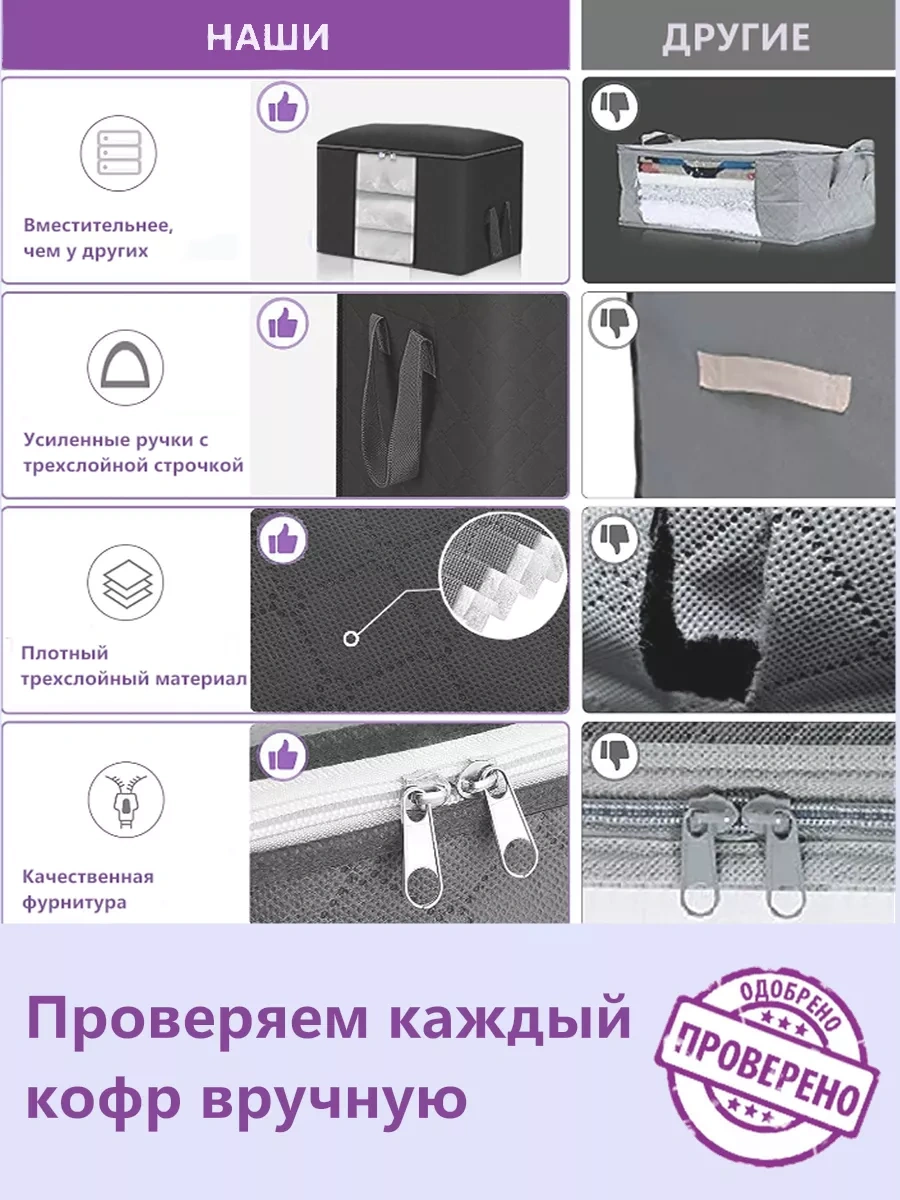 НАШИ

ДРУГИЕ

Вместительнее, чем у других

Усиленные ручки с трехслойной строчкой

Плотный трехслойный материал

Качественная фурнитура

Проверяем каждый кофр вручную

ОДОБРЕНО
ПРОВЕРЕНО