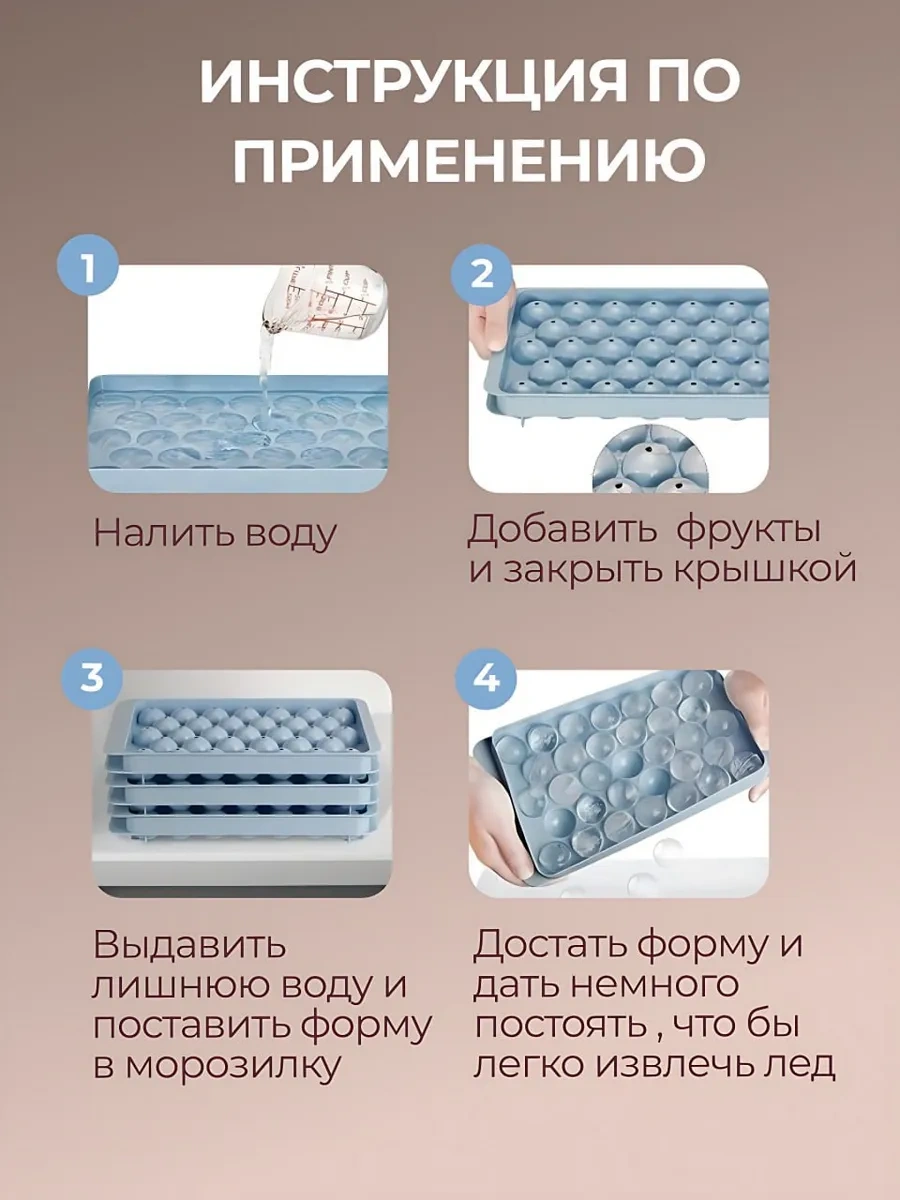 ИНСТРУКЦИЯ ПО ПРИМЕНЕНИЮ

1

Налить воду

2

Добавить фрукты и закрыть крышкой

3

Выдавить лишнюю воду и поставить форму в морозилку

4

Достать форму и дать немного постоять , что бы легко извлечь лед