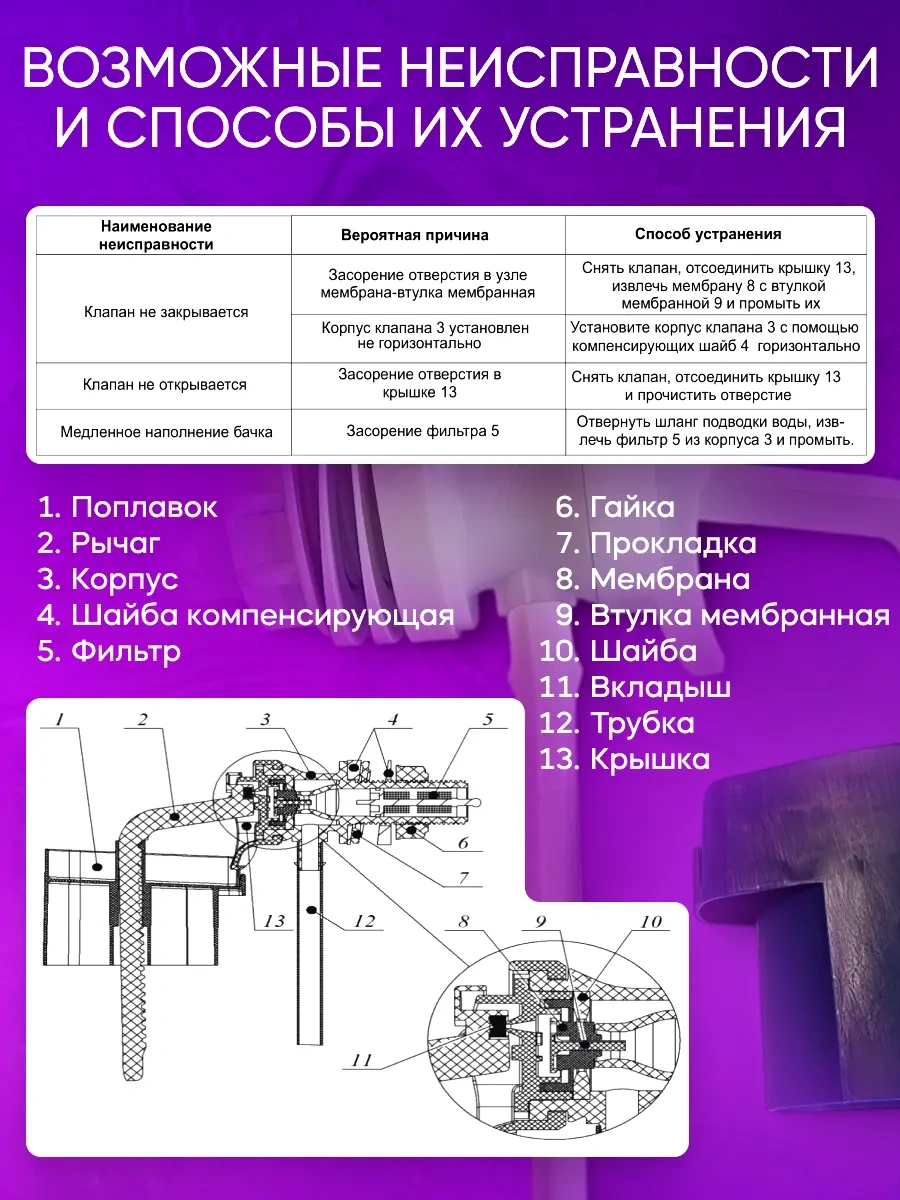 ВОЗМОЖНЫЕ НЕИСПРАВНОСТИ И СПОСОБЫ ИХ УСТРАНЕНИЯ

| Наименование неисправности | Вероятная причина | Способ устранения |
|---|---|---|
| Клапан не закрывается | Засорение отверстия в узле мембрана-втулка мембранная | Снять клапан, отсоединить крышку 13, извлечь мембрану 8 с втулкой мембранной 9 и промыть их |
| | Корпус клапана 3 установлен не горизонтально | Установите корпус клапана 3 с помощью компенсирующих шайб 4 горизонтально |
| Клапан не открывается | Засорение отверстия в крышке 13 | Снять клапан, отсоединить крышку 13 и прочистить отверстие |
| Медленное наполнение бачка | Засорение фильтра 5 | Отвернуть шланг подводки воды, извлечь фильтр 5 из корпуса 3 и промыть. |

1. Поплавок
2. Рычаг
3. Корпус
4. Шайба компенсирующая
5. Фильтр

6. Гайка
7. Прокладка
8. Мембрана
9. Втулка мембранная
10. Шайба
11. Вкладыш
12. Трубка
13. Крышка

1 2 3 4 5 6 7 13 12 8 9 10 11