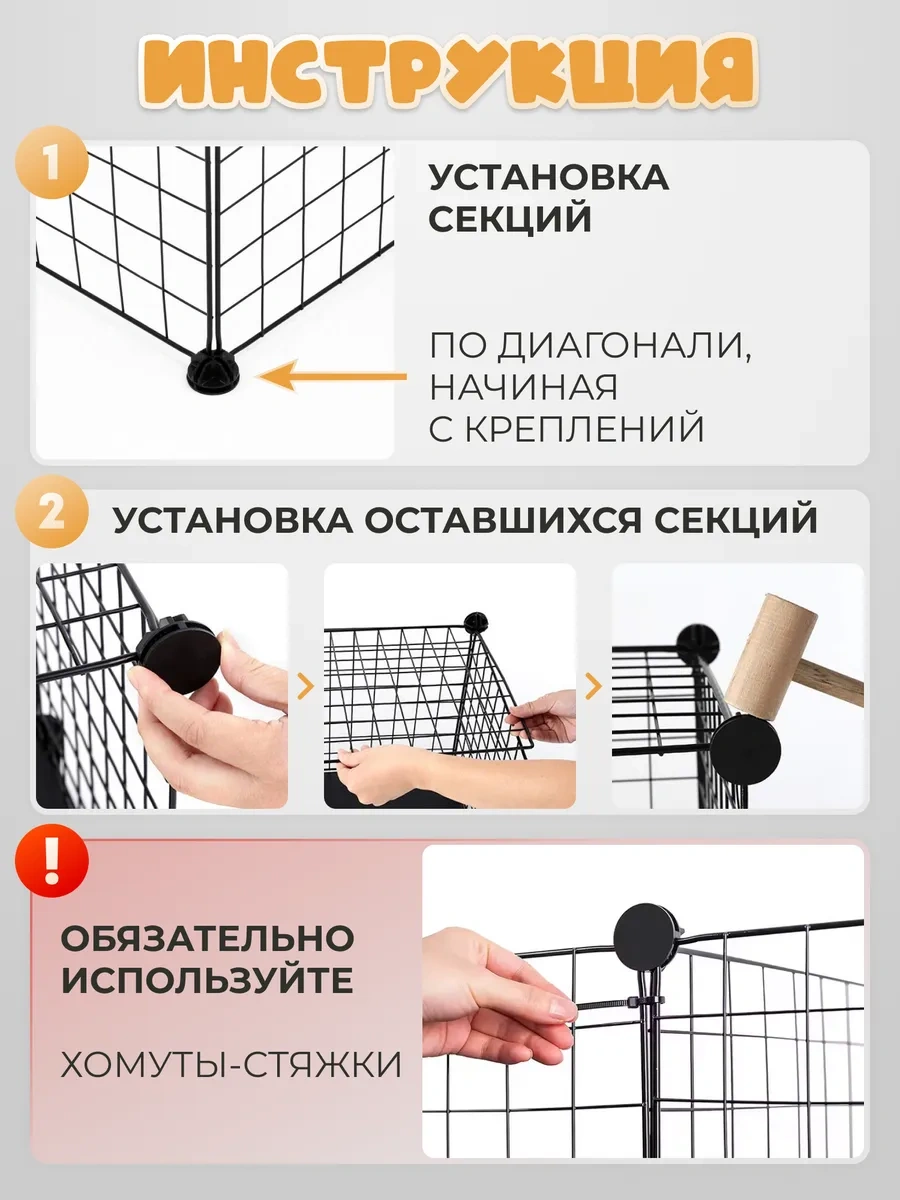 ИНСТРУКЦИЯ

1

УСТАНОВКА СЕКЦИЙ

ПО ДИАГОНАЛИ, НАЧИНАЯ С КРЕПЛЕНИЙ

2

УСТАНОВКА ОСТАВШИХСЯ СЕКЦИЙ

!

ОБЯЗАТЕЛЬНО ИСПОЛЬЗУЙТЕ

ХОМУТЫ-СТЯЖКИ