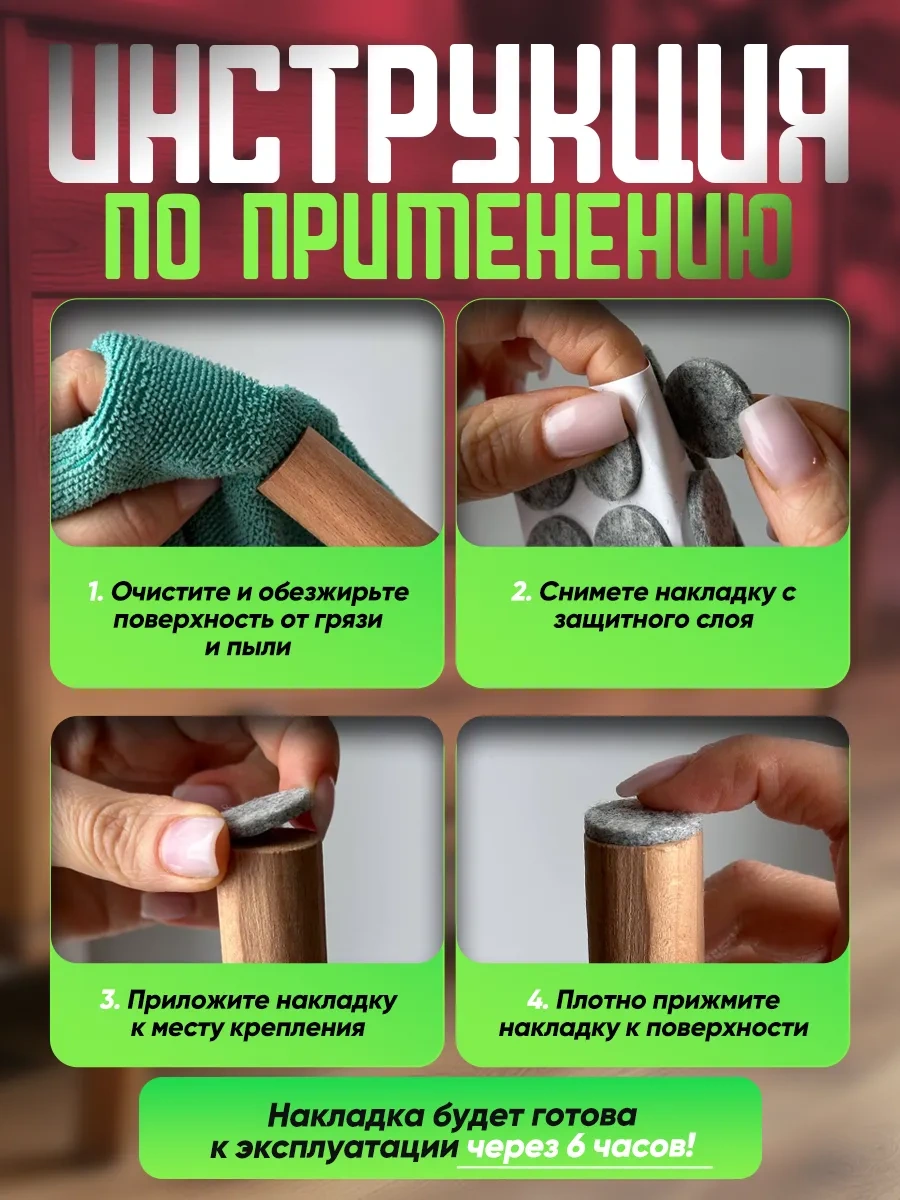 ИНСТРУКЦИЯ
ПО ПРИМЕНЕНИЮ

1. Очистите и обезжирьте поверхность от грязи и пыли

2. Снимете накладку с защитного слоя

3. Приложите накладку к месту крепления

4. Плотно прижмите накладку к поверхности

Накладка будет готова к эксплуатации через 6 часов!