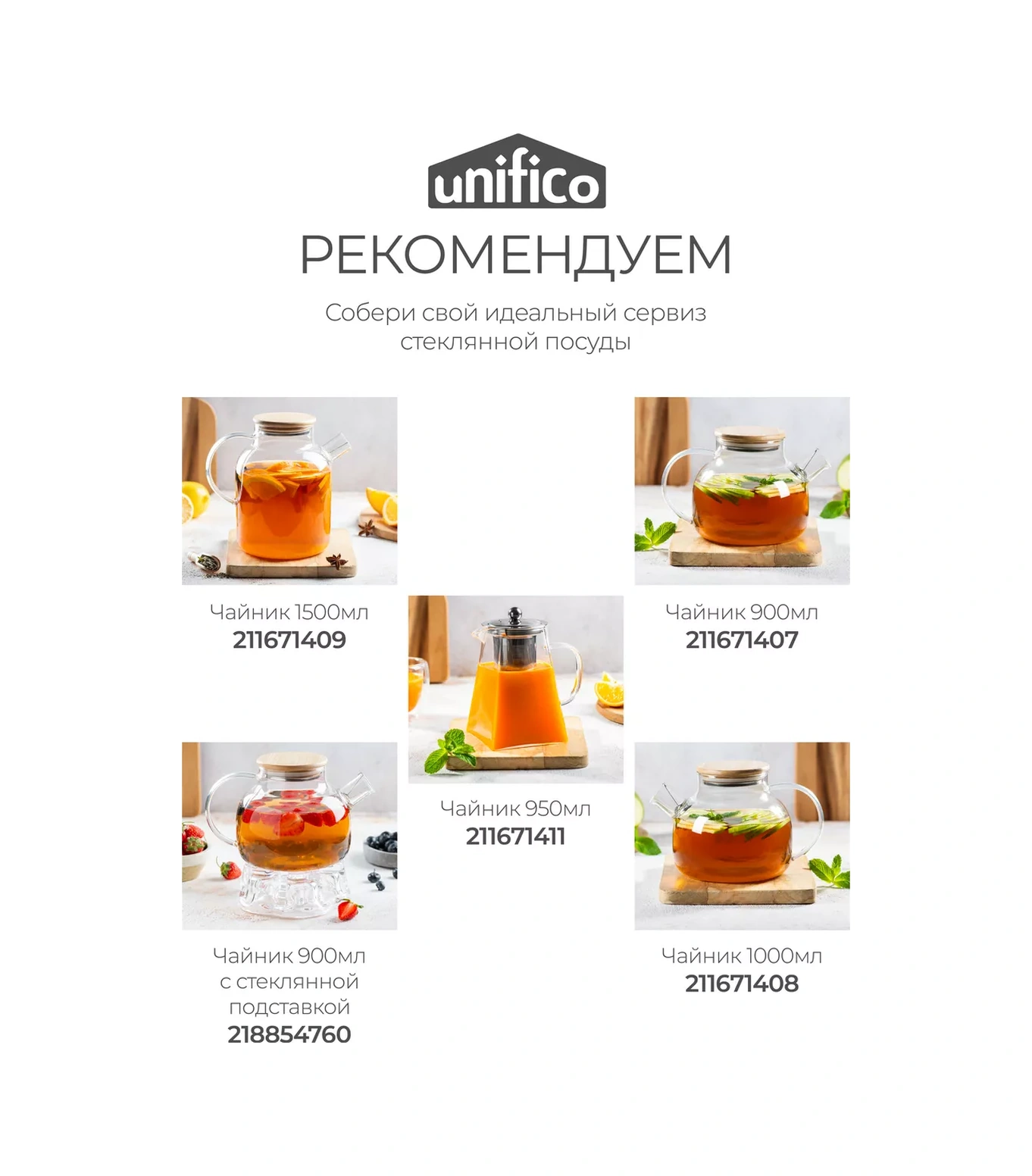 unifico

РЕКОМЕНДУЕМ

Собери свой идеальный сервиз стеклянной посуды

Чайник 1500мл
211671409

Чайник 900мл
211671407

Чайник 950мл
211671411

Чайник 900мл с стеклянной подставкой
218854760

Чайник 1000мл
211671408