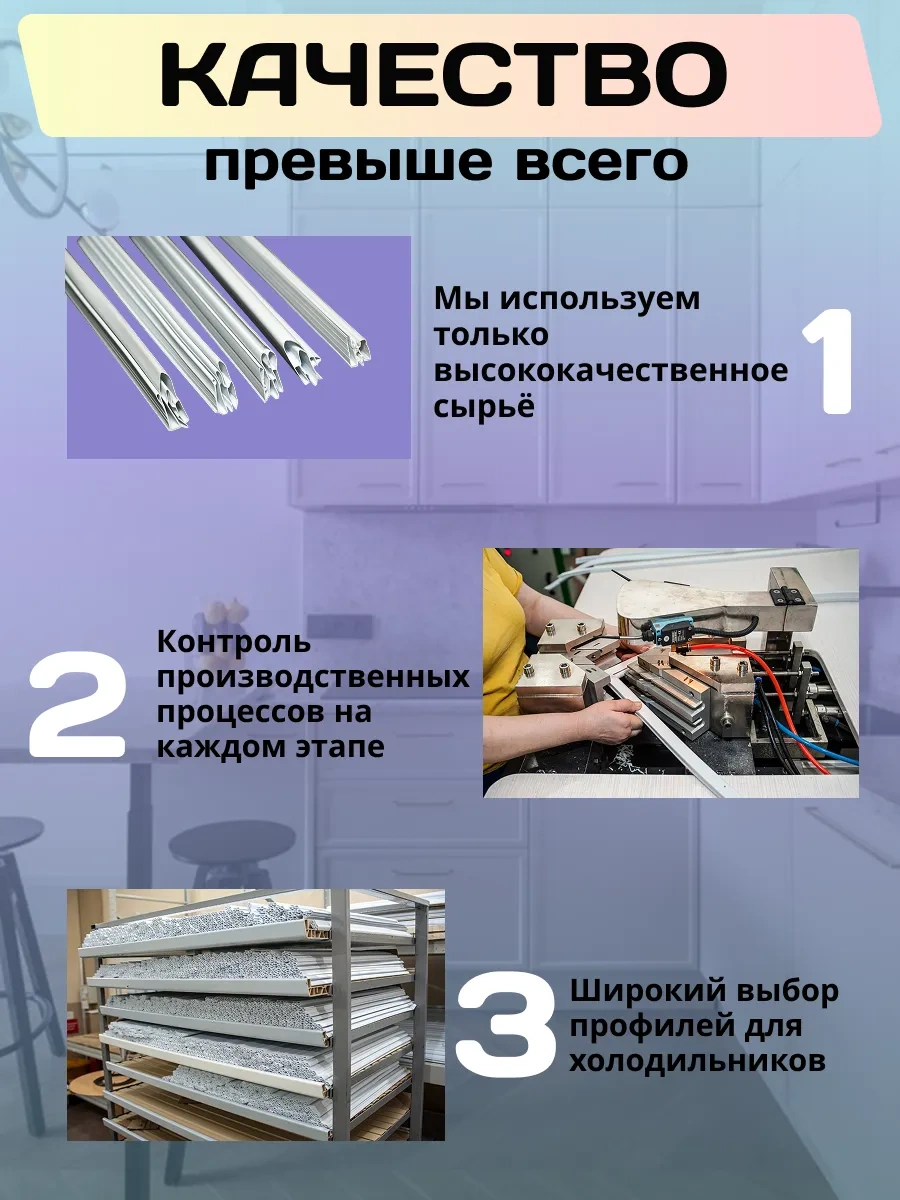 КАЧЕСТВО
превыше всего

Мы используем только высококачественное сырьё

1

2

Контроль производственных процессов на каждом этапе

3

Широкий выбор профилей для холодильников