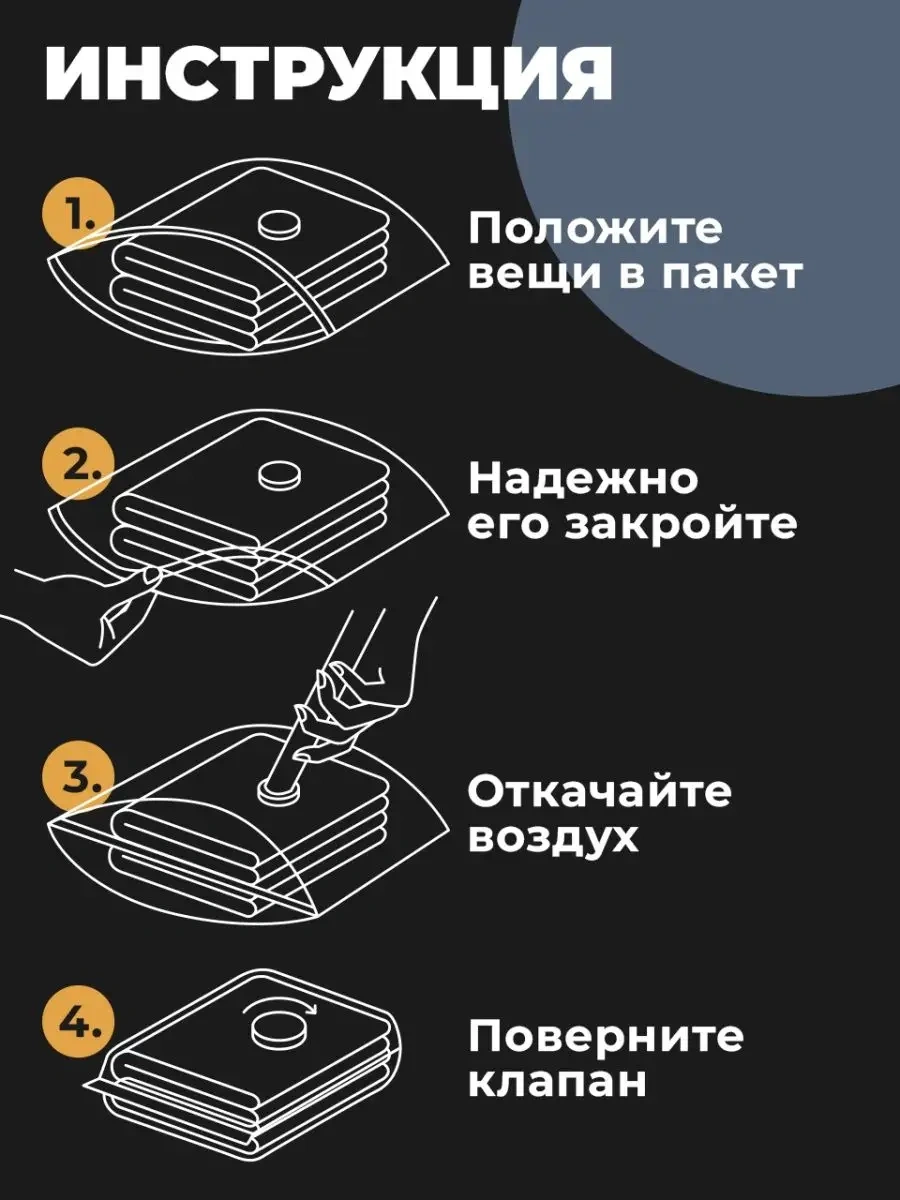 ИНСТРУКЦИЯ

1.

Положите вещи в пакет

2.

Надежно его закройте

3.

Откачайте воздух

4.

Поверните клапан