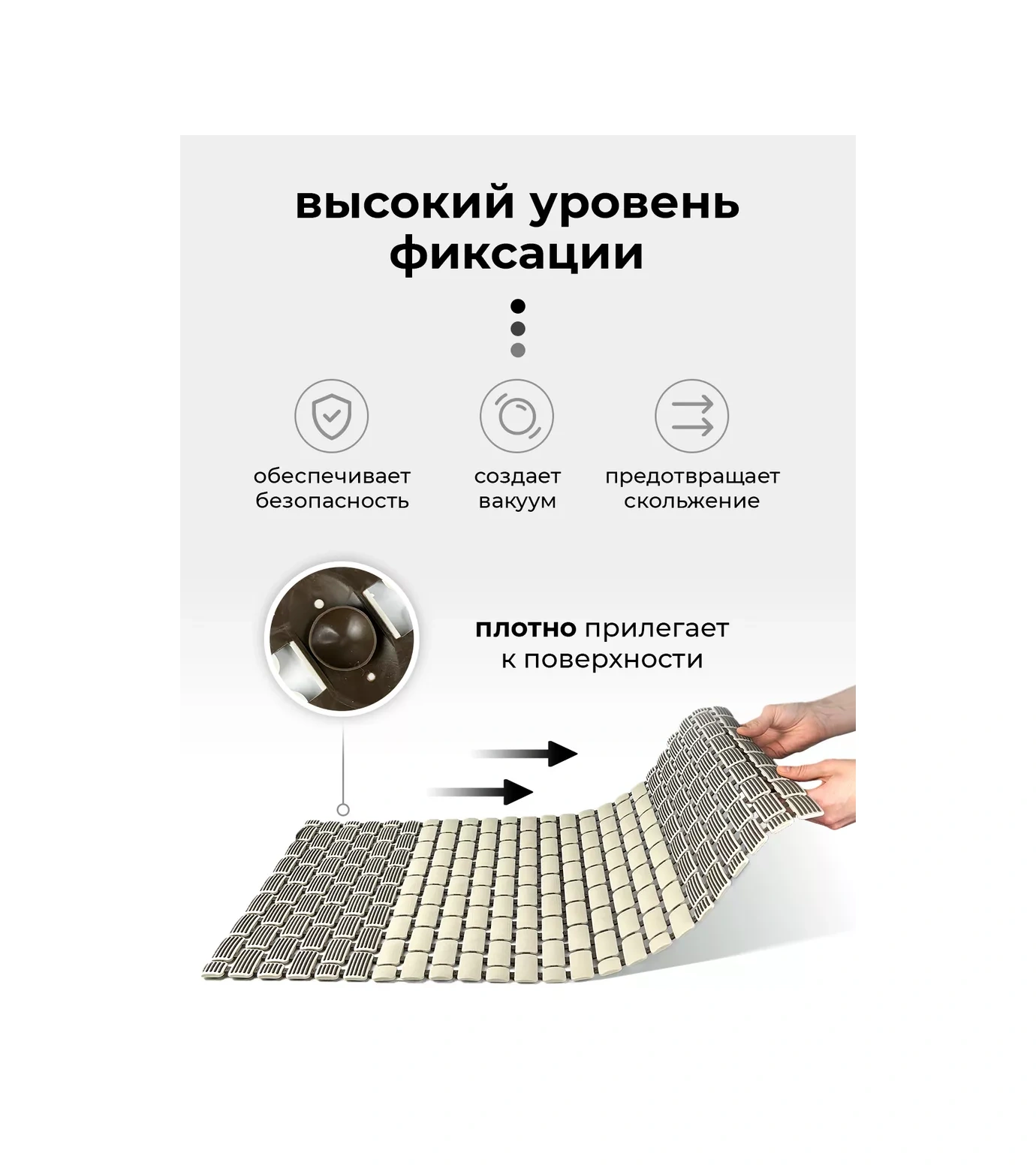 высокий уровень фиксации

обеспечивает безопасность

создает вакуум

предотвращает скольжение

плотно прилегает к поверхности