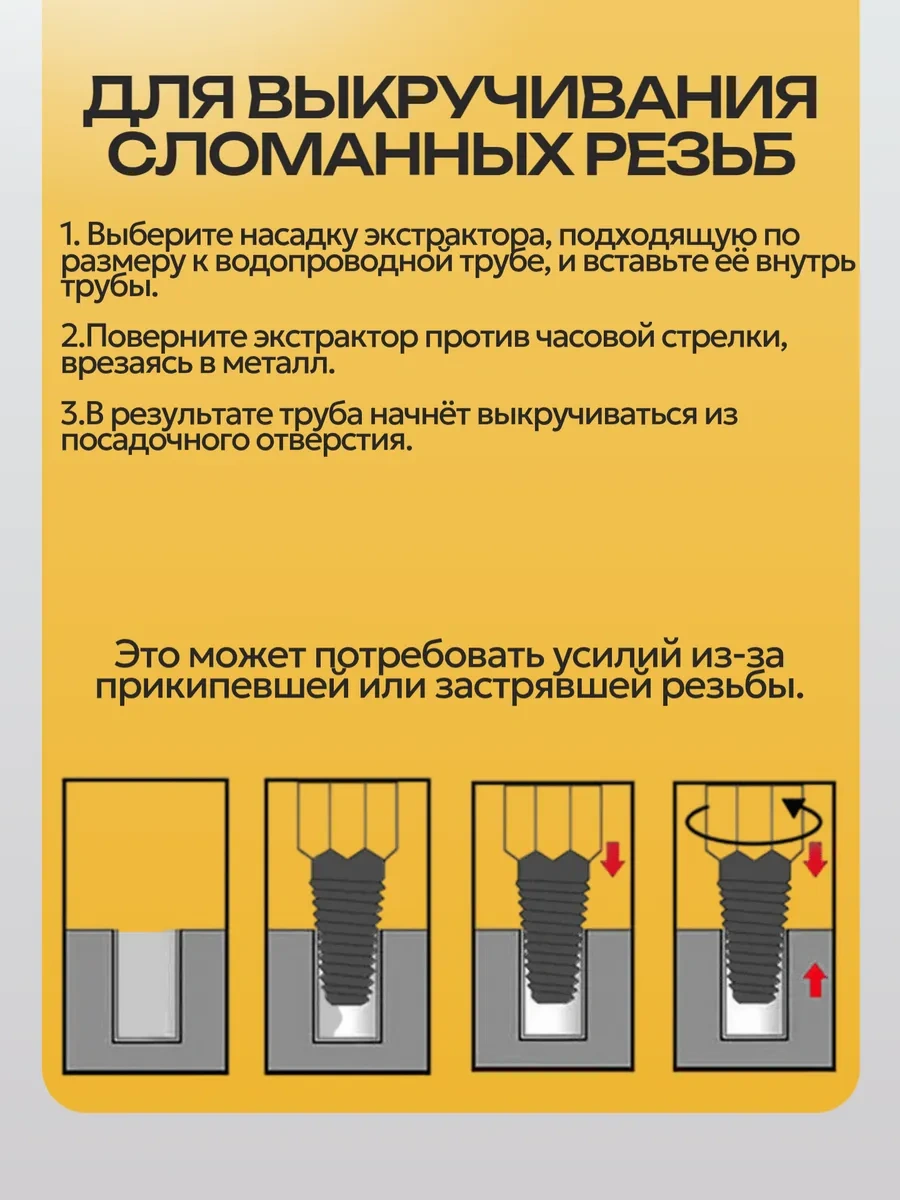 ДЛЯ ВЫКРУЧИВАНИЯ СЛОМАННЫХ РЕЗЬБ

1. Выберите насадку экстрактора, подходящую по размеру к водопроводной трубе, и вставьте её внутрь трубы.

2.Поверните экстрактор против часовой стрелки, врезаясь в металл.

3.В результате труба начнёт выкручиваться из посадочного отверстия.

Это может потребовать усилий из-за прикипевшей или застрявшей резьбы.