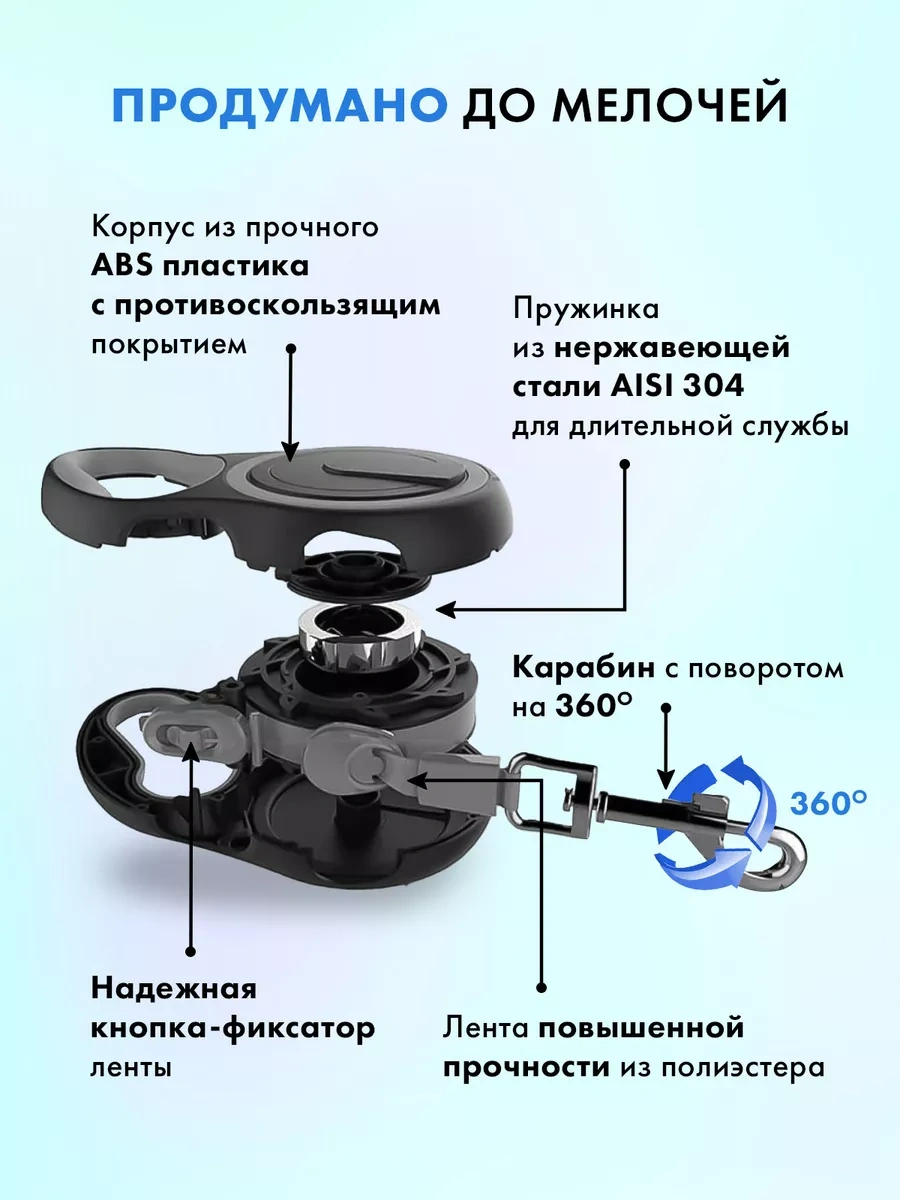 ПРОДУМАНО ДО МЕЛОЧЕЙ

Корпус из прочного ABS пластика с противоскользящим покрытием

Пружинка из нержавеющей стали AISI 304 для длительной службы

Карабин с поворотом на 360°

360°

Надежная кнопка-фиксатор ленты

Лента повышенной прочности из полиэстера