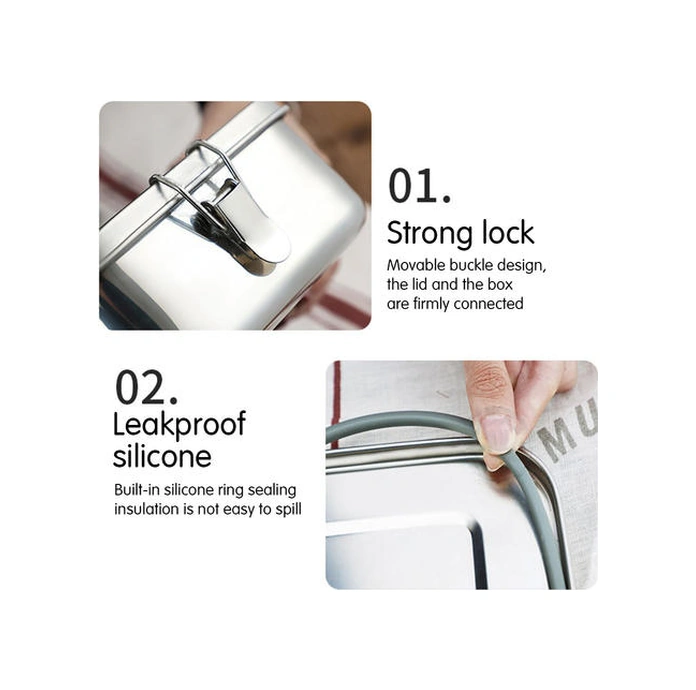 01.
Strong lock
Movable buckle design, the lid and the box are firmly connected

02.
Leakproof silicone
Built-in silicone ring sealing insulation is not easy to spill

MU