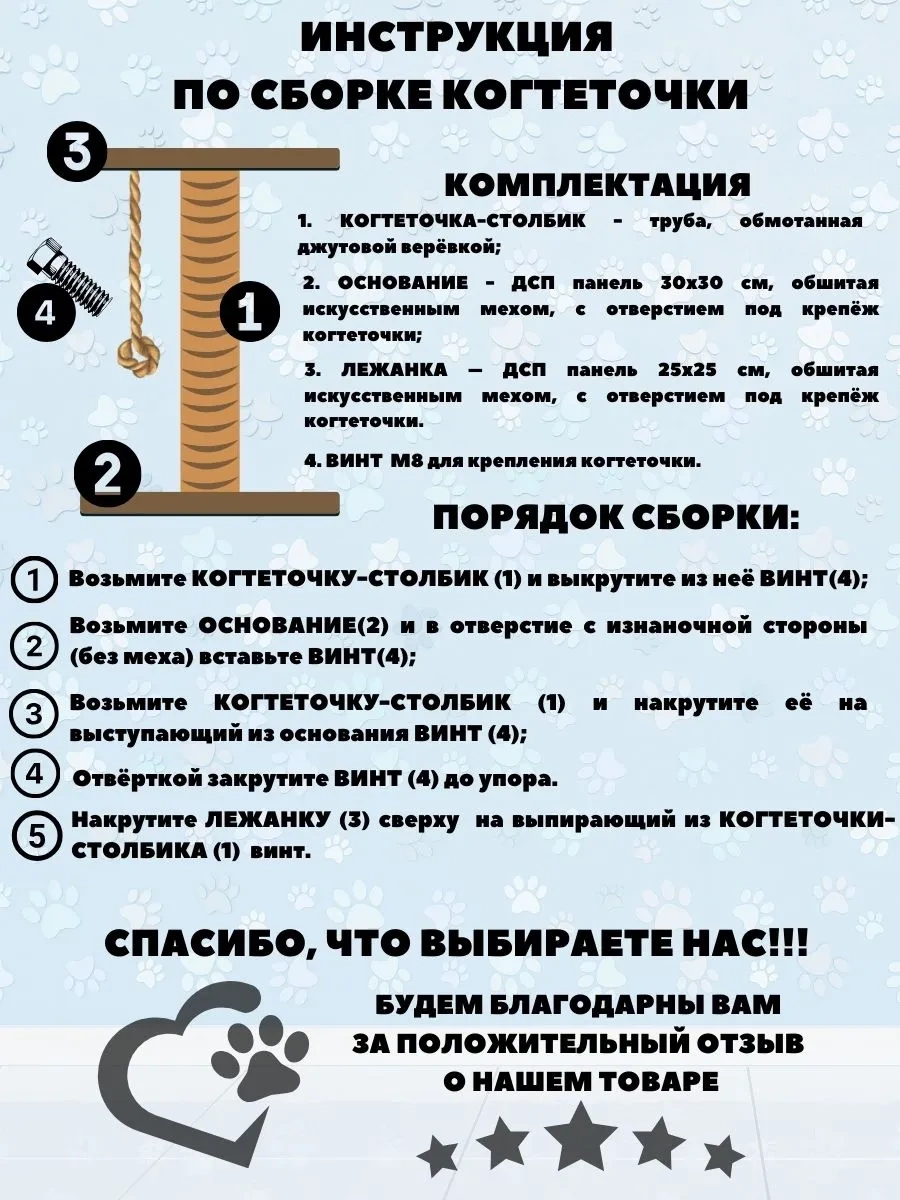 ИНСТРУКЦИЯ
ПО СБОРКЕ КОГТЕТОЧКИ

3

4

1

2

КОМПЛЕКТАЦИЯ

1. КОГТЕТОЧКА-СТОЛБИК - труба, обмотанная джутовой верёвкой;

2. ОСНОВАНИЕ - ДСП панель 30х30 см, обшитая искусственным мехом, с отверстием под крепёж когтеточки;

3. ЛЕЖАНКА — ДСП панель 25х25 см, обшитая искусственным мехом, с отверстием под крепёж когтеточки.

4. ВИНТ М8 для крепления когтеточки.

ПОРЯДОК СБОРКИ:

1 Возьмите КОГТЕТОЧКУ-СТОЛБИК (1) и выкрутите из неё ВИНТ(4);

2 Возьмите ОСНОВАНИЕ(2) и в отверстие с изнаночной стороны (без меха) вставьте ВИНТ(4);

3 Возьмите КОГТЕТОЧКУ-СТОЛБИК (1) и накрутите её на выступающий из основания ВИНТ (4);

4 Отвёрткой закрутите ВИНТ (4) до упора.

5 Накрутите ЛЕЖАНКУ (3) сверху на выпирающий из КОГТЕТОЧКИ-СТОЛБИКА (1) винт.

СПАСИБО, ЧТО ВЫБИРАЕТЕ НАС!!!

БУДЕМ БЛАГОДАРНЫ ВАМ
ЗА ПОЛОЖИТЕЛЬНЫЙ ОТЗЫВ
О НАШЕМ ТОВАРЕ